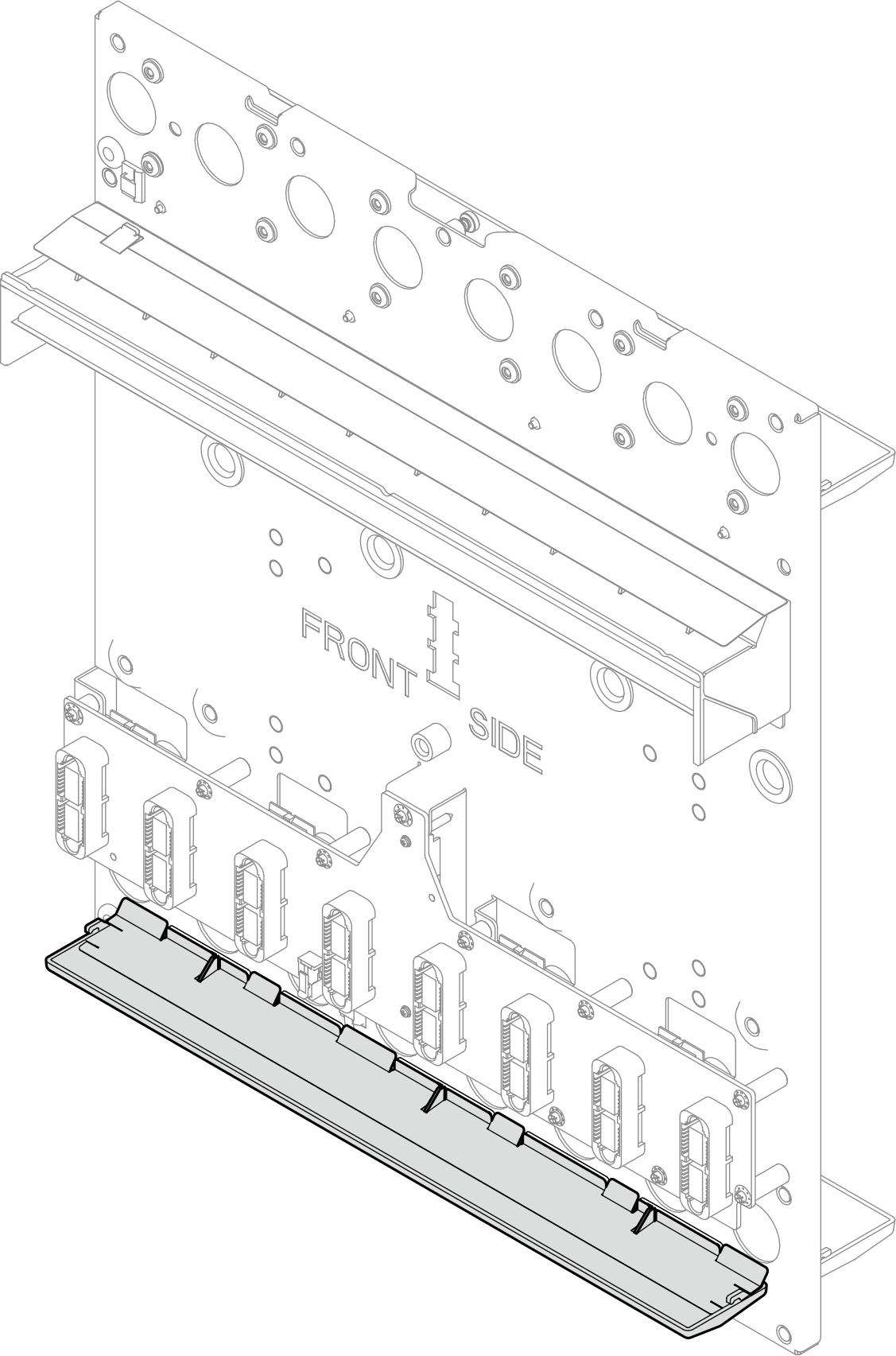 FRONT SIDE