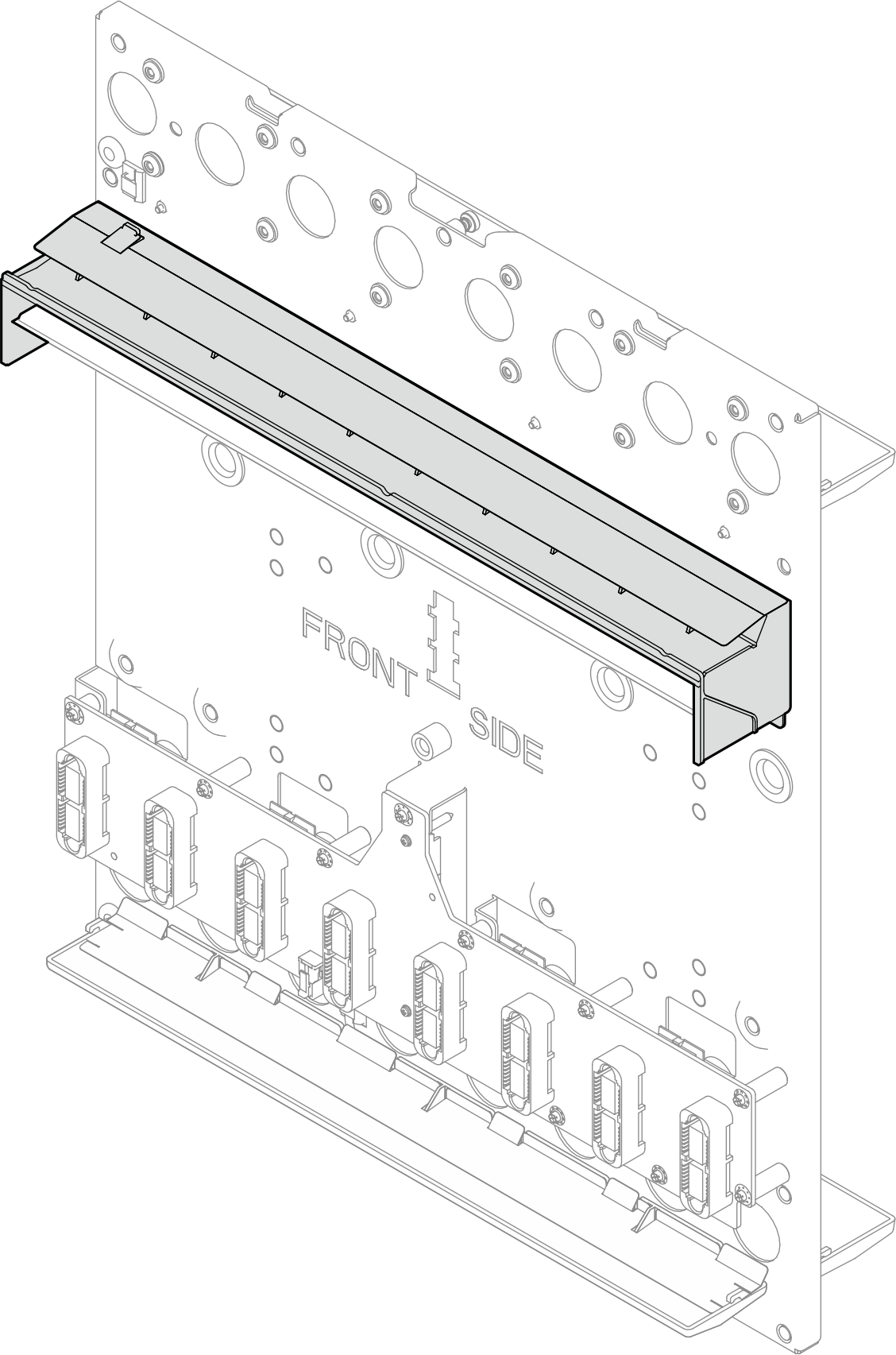 FRONT SIDE