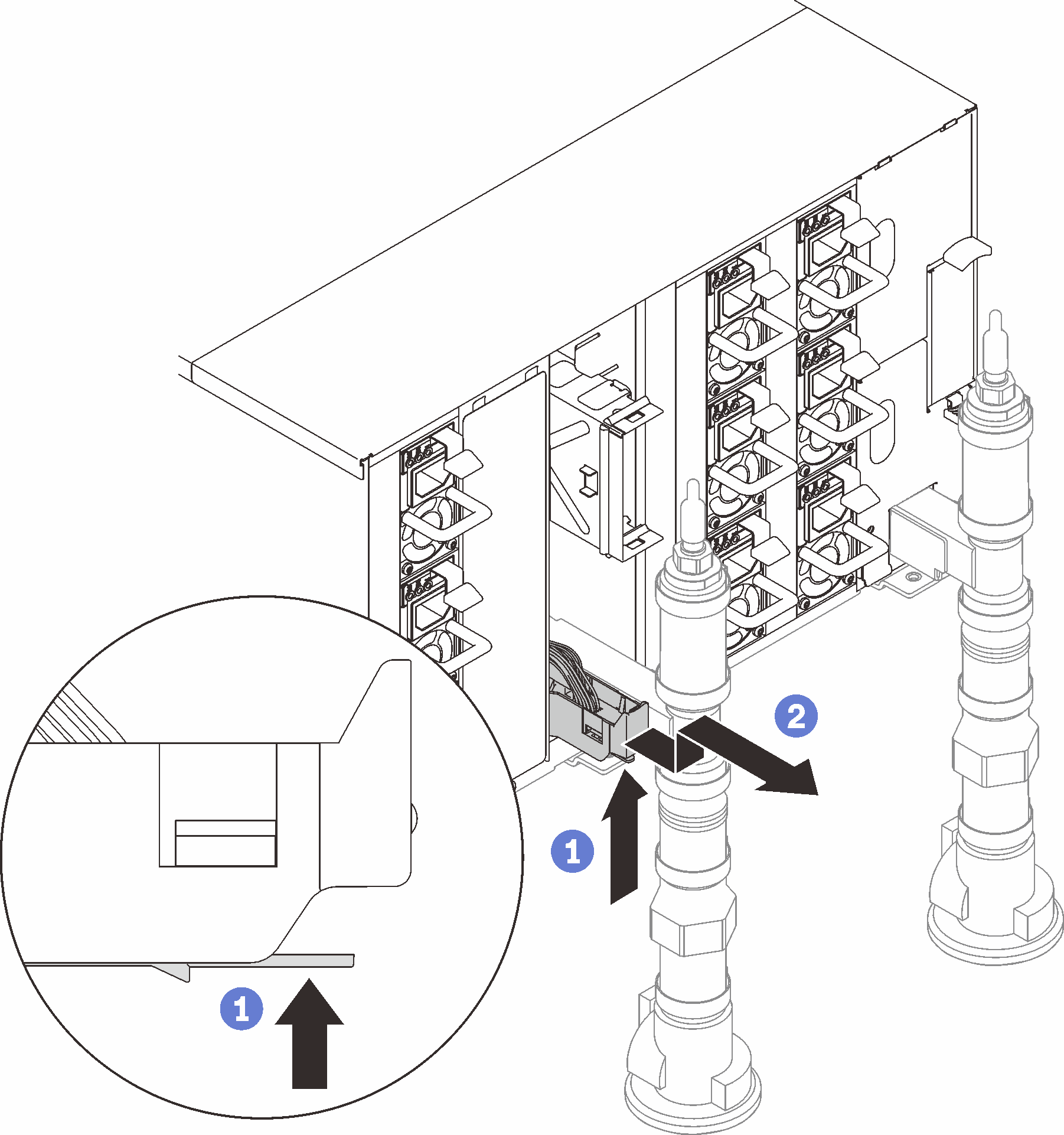 2
1
1