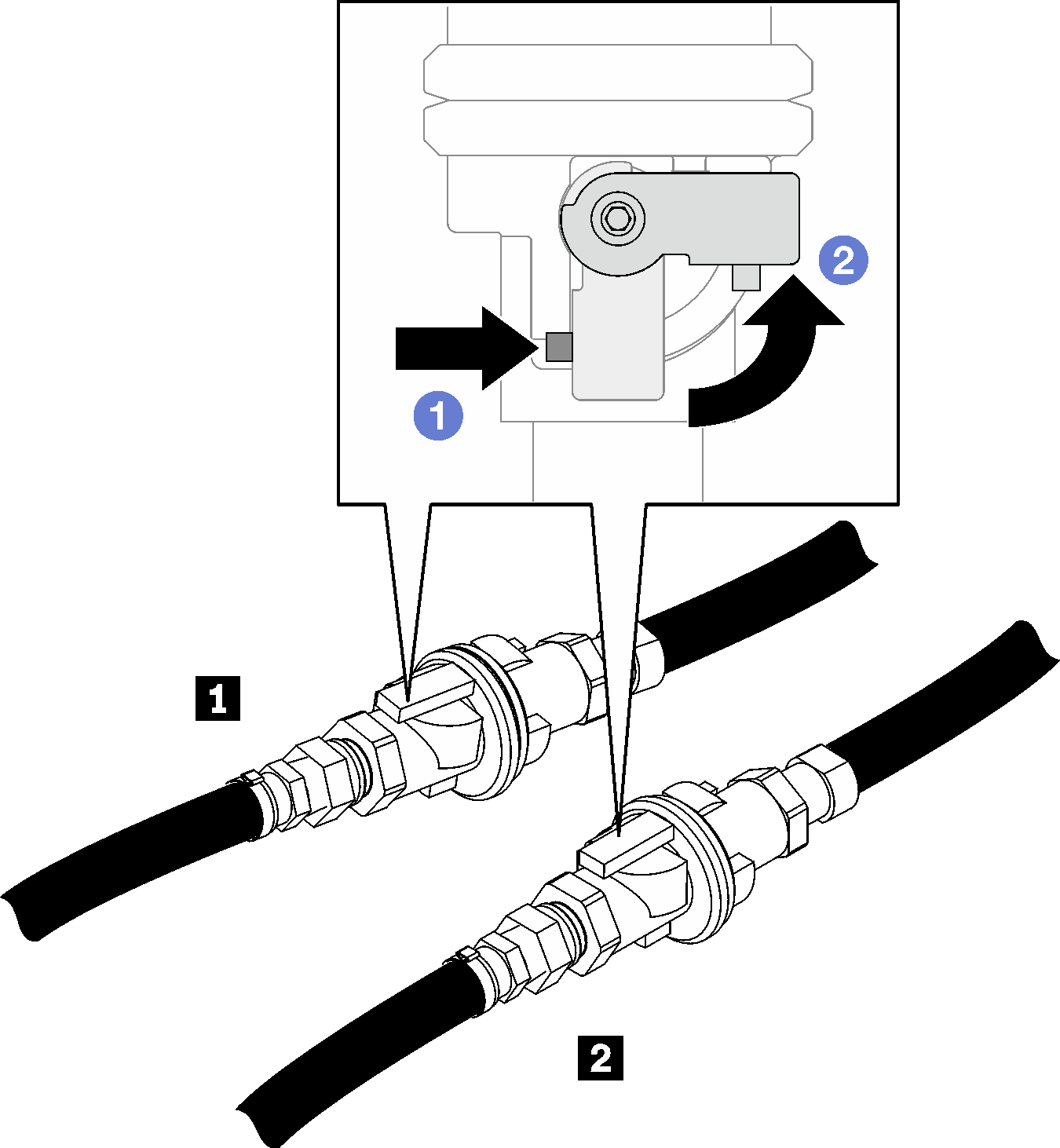 2
1
1
2