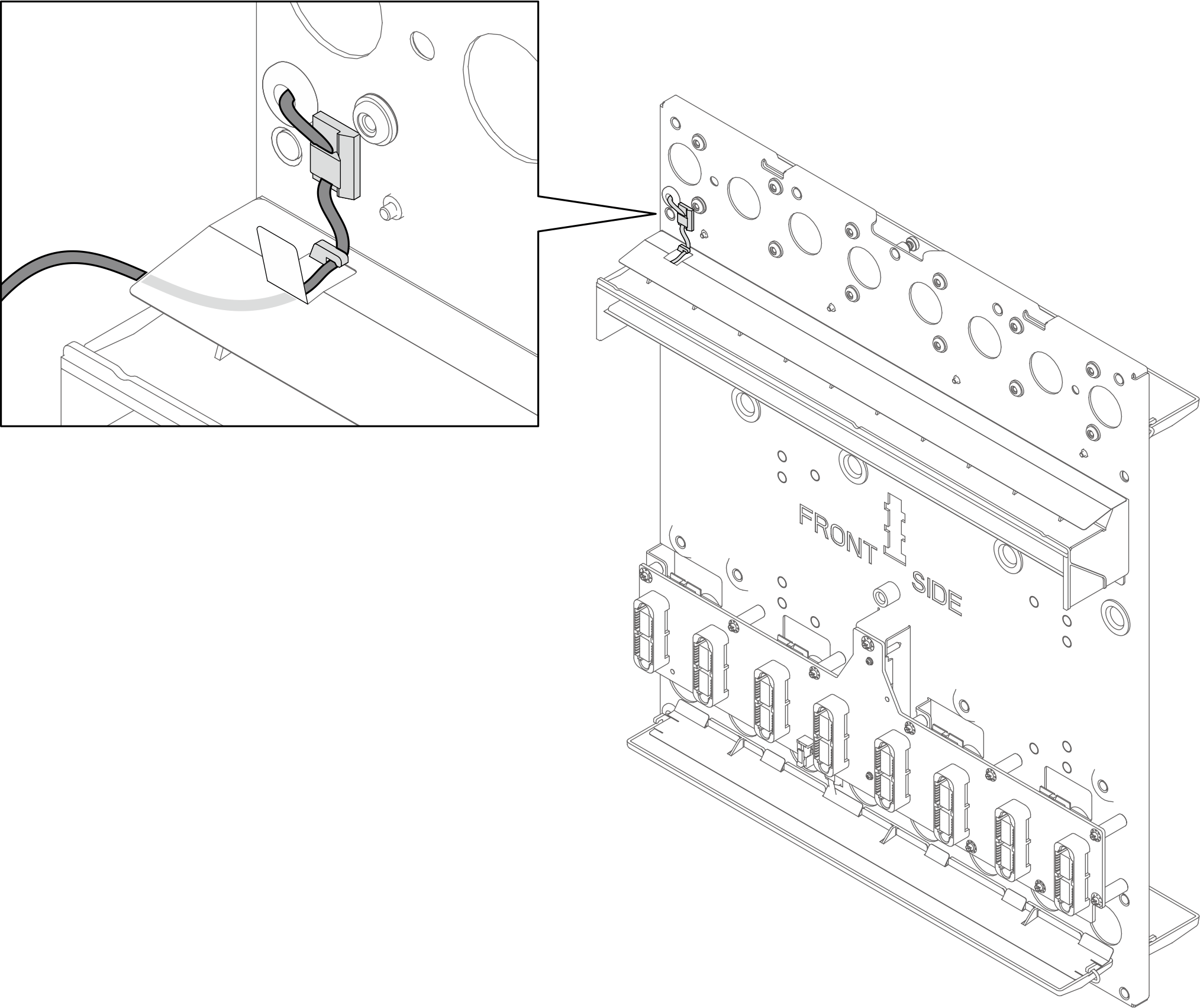 FRONT
SIDE