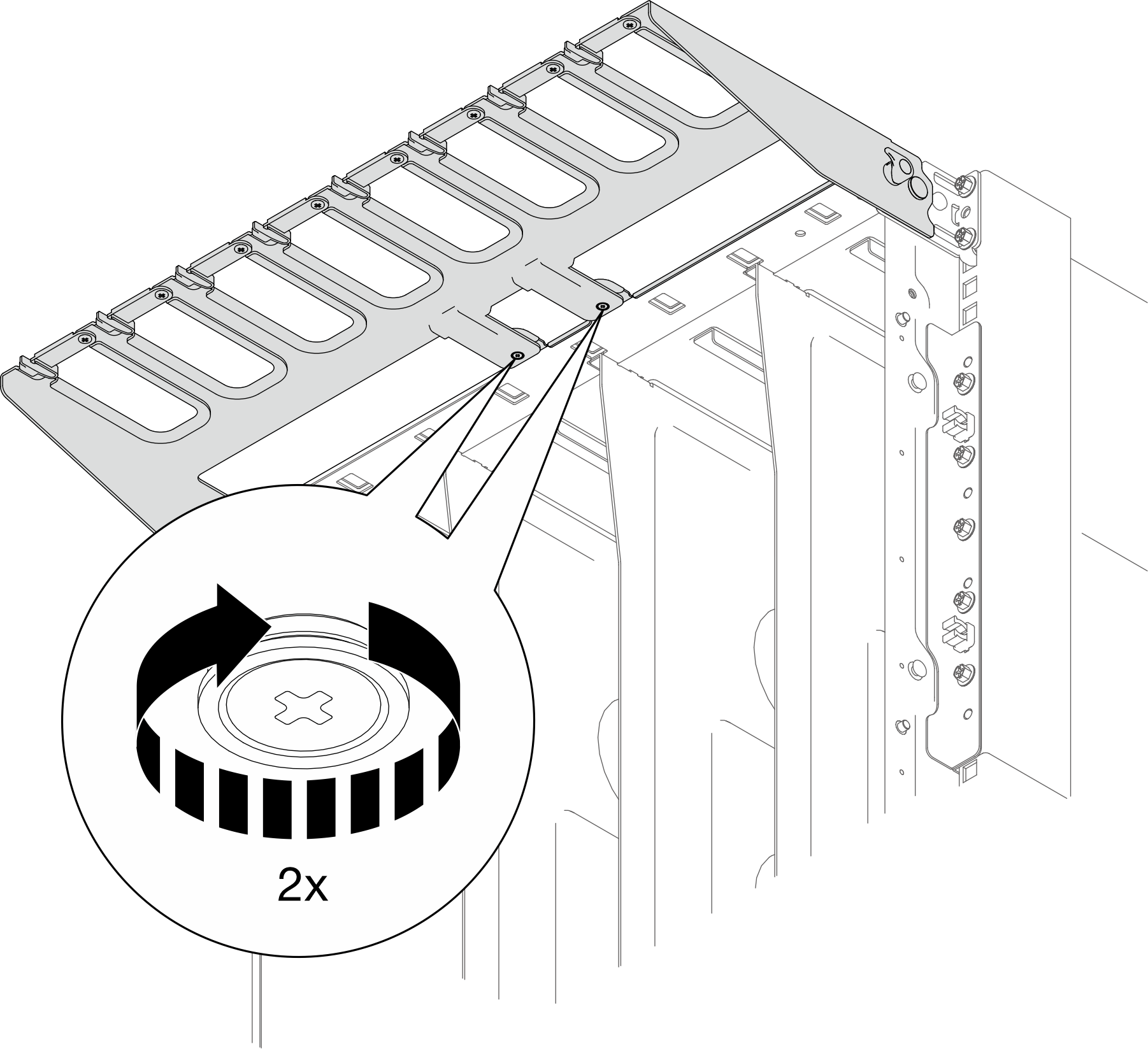 2x