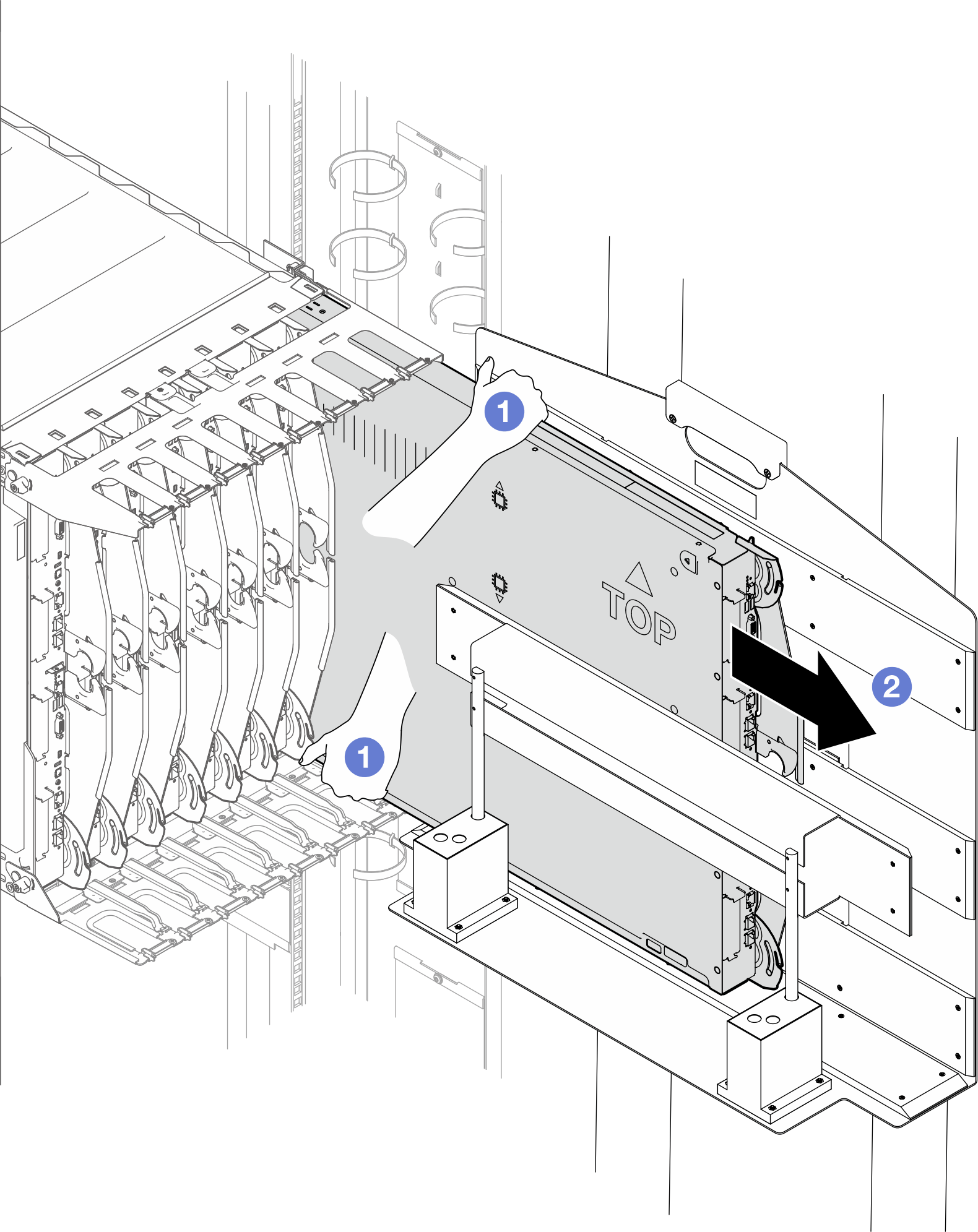 1

TOP

2

1