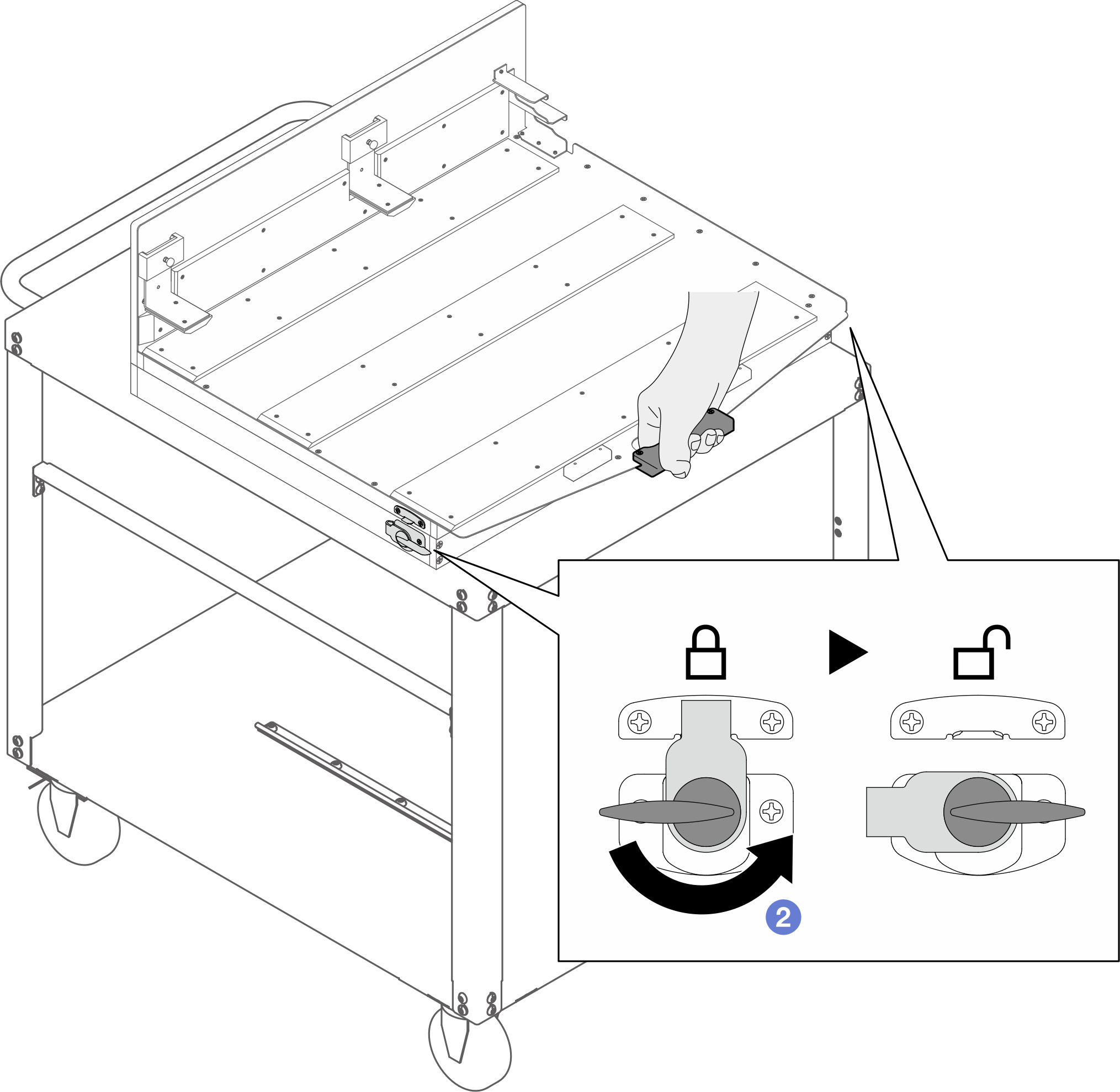 2