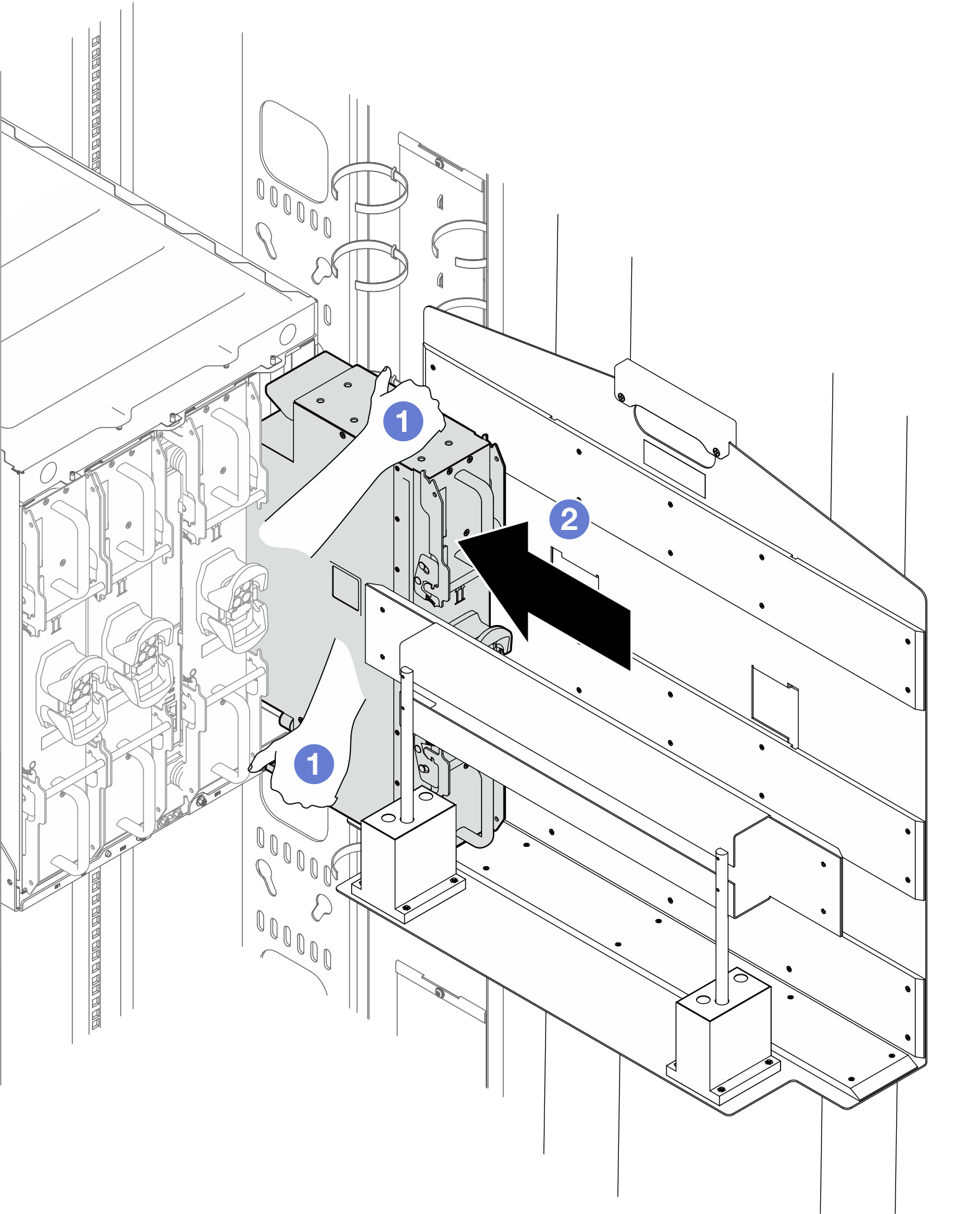 1
2
1