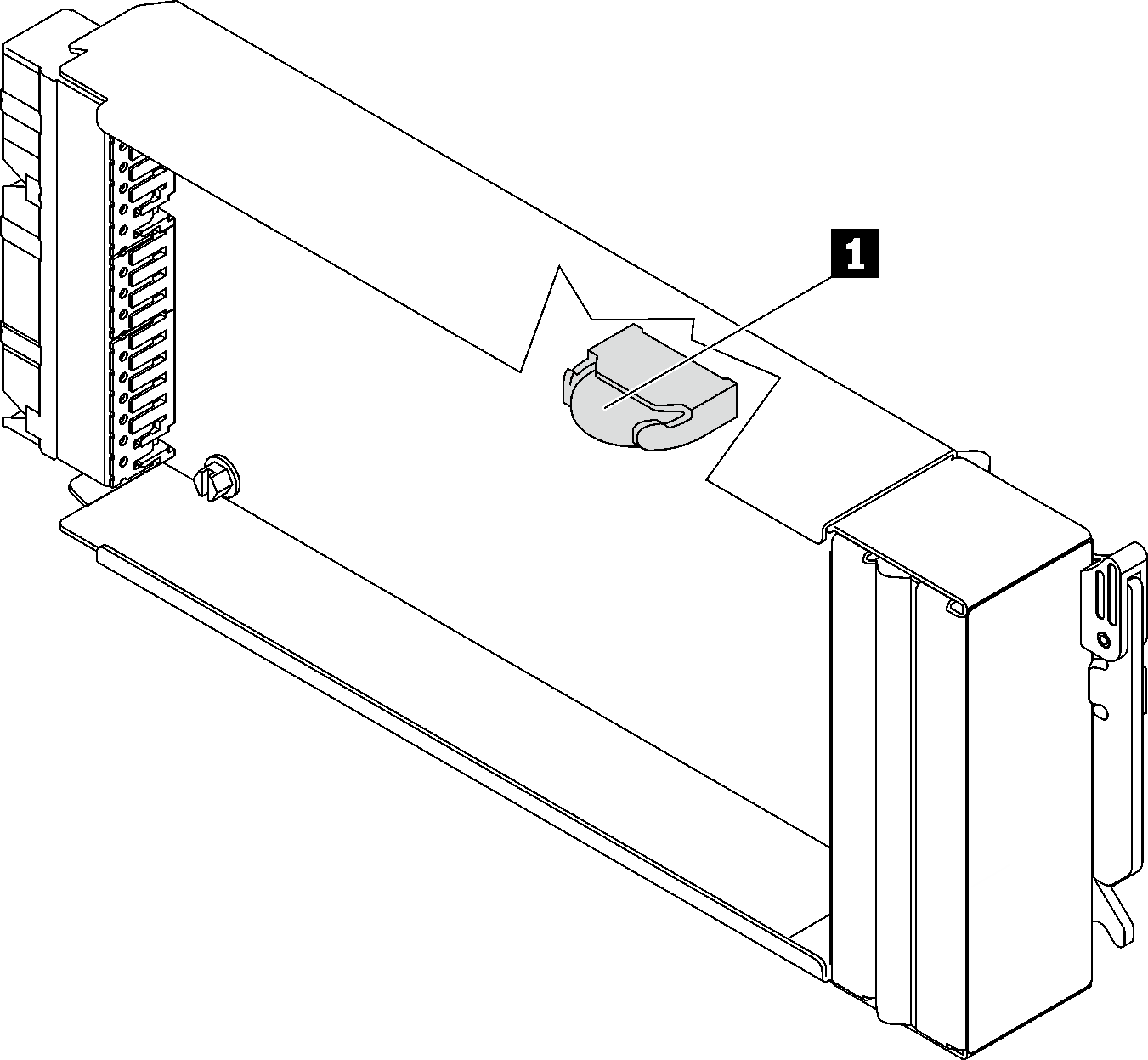 1