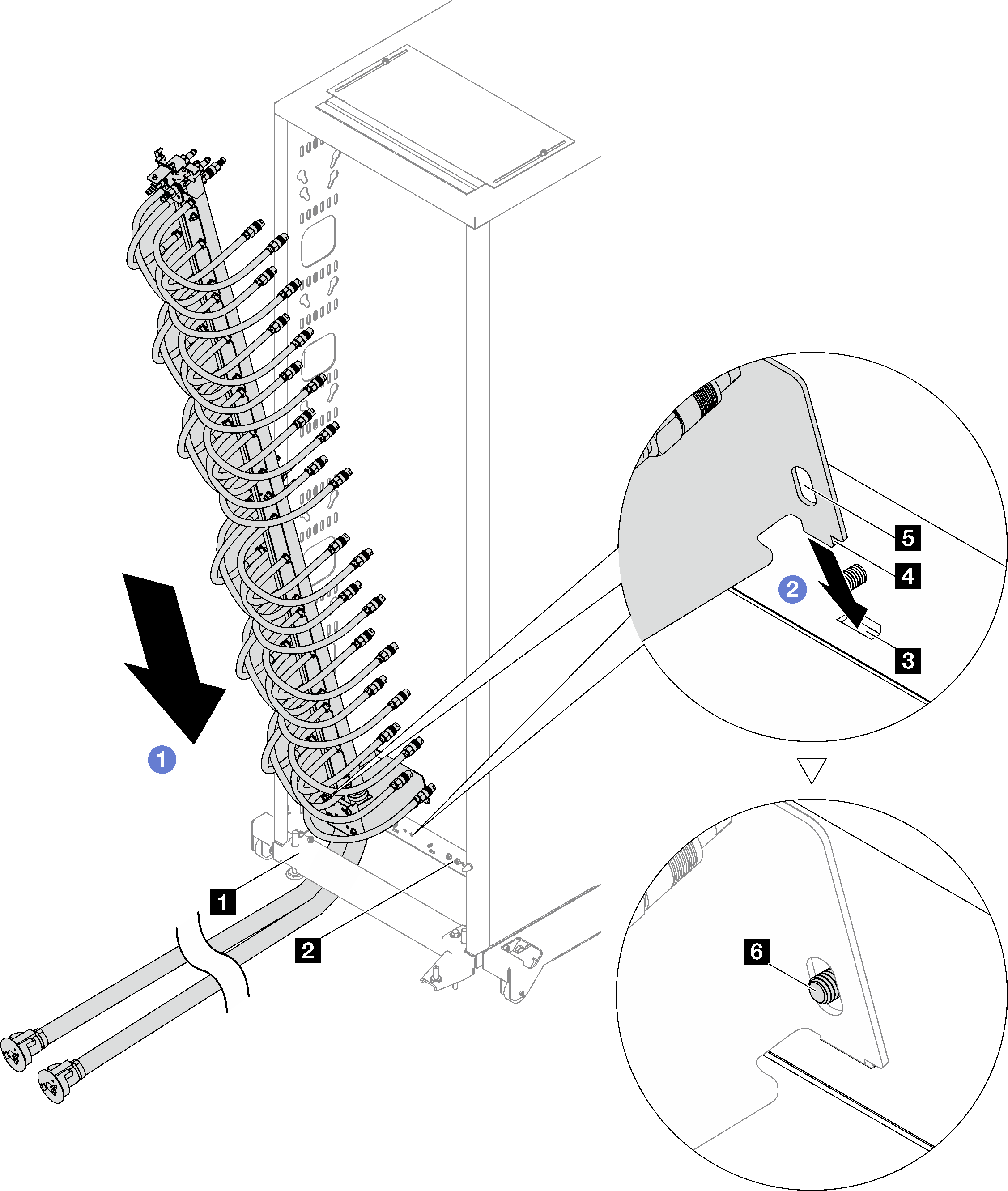 5
4
2
3
1
1
2
6