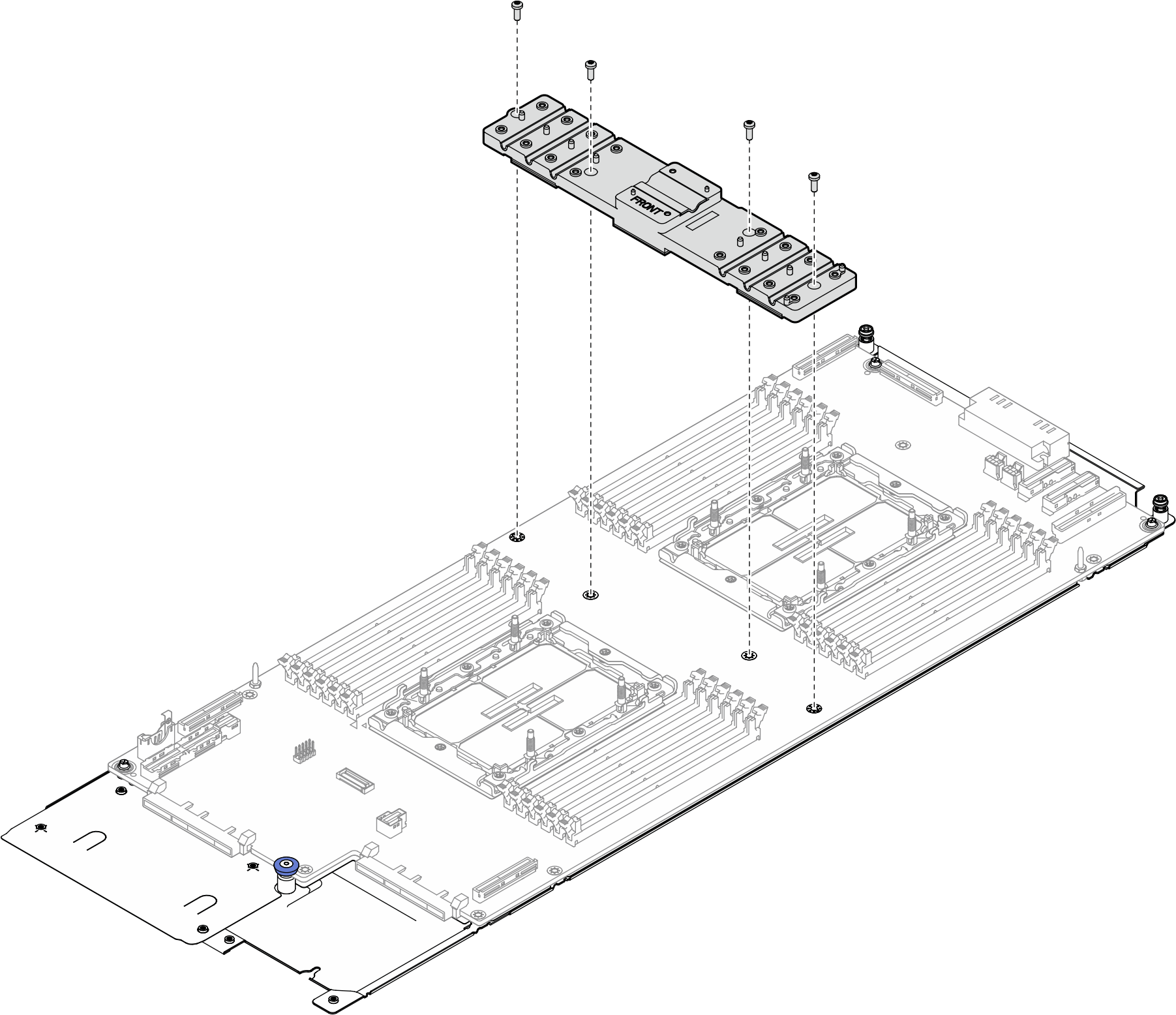 FRONT