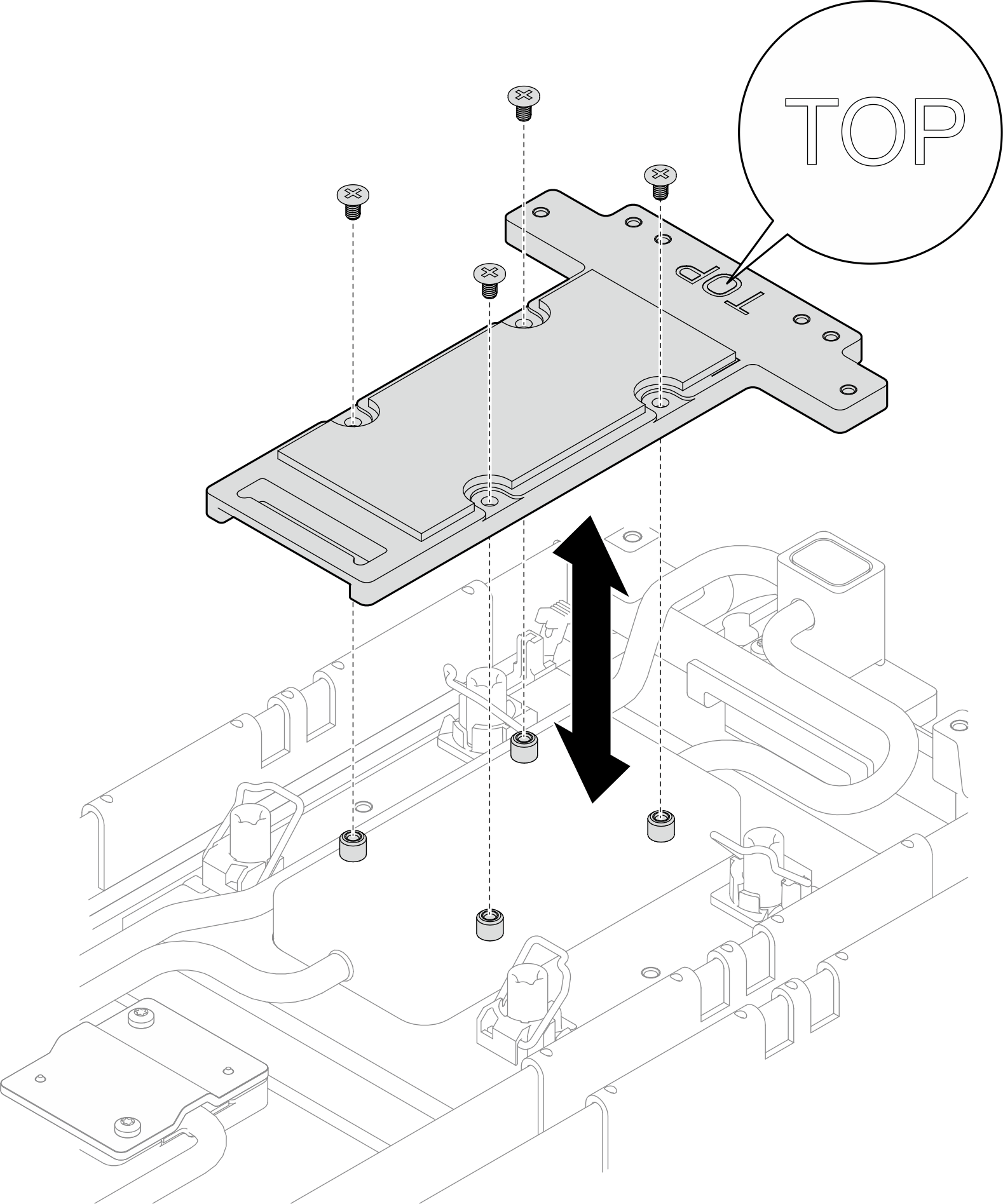 TOP

TOP