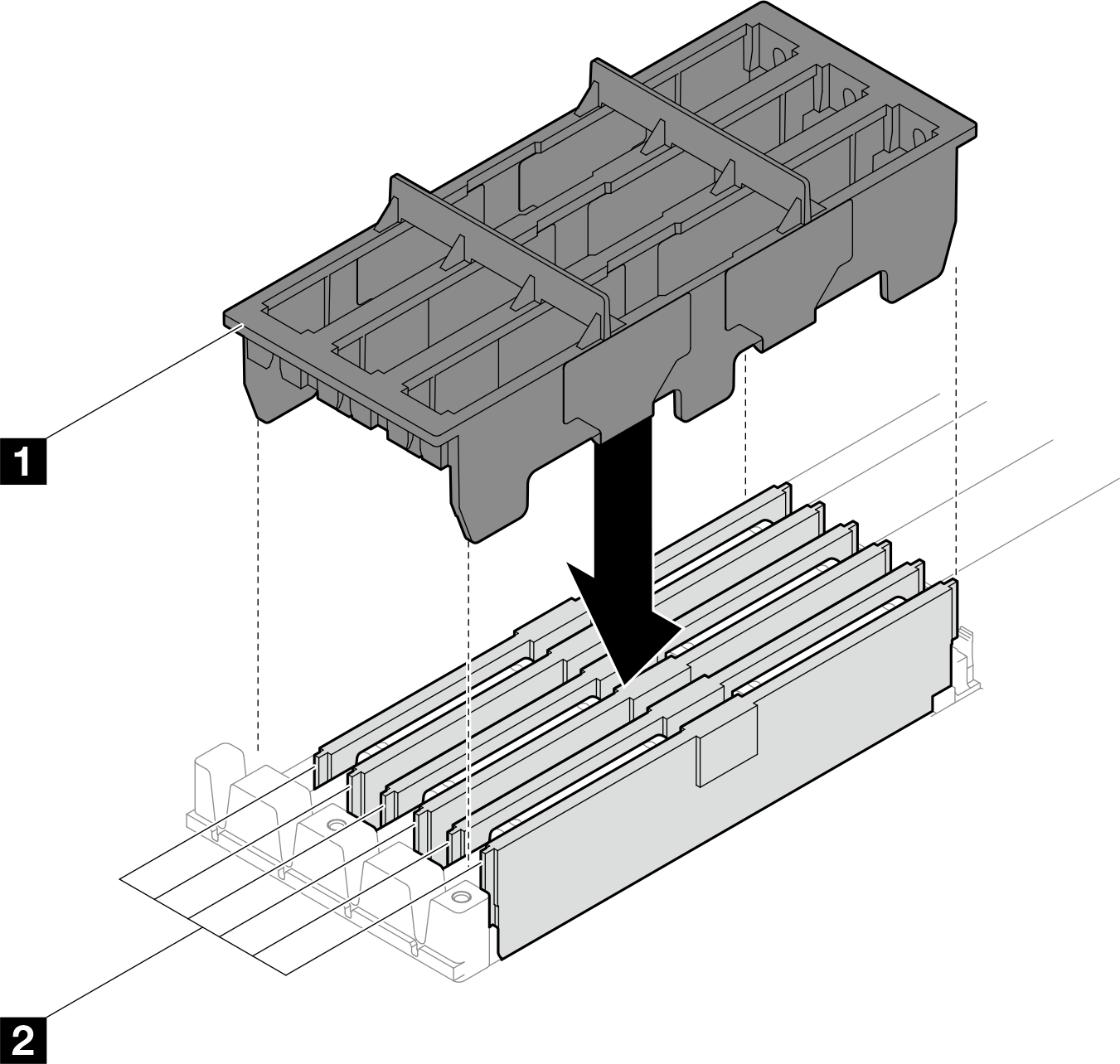 1
2