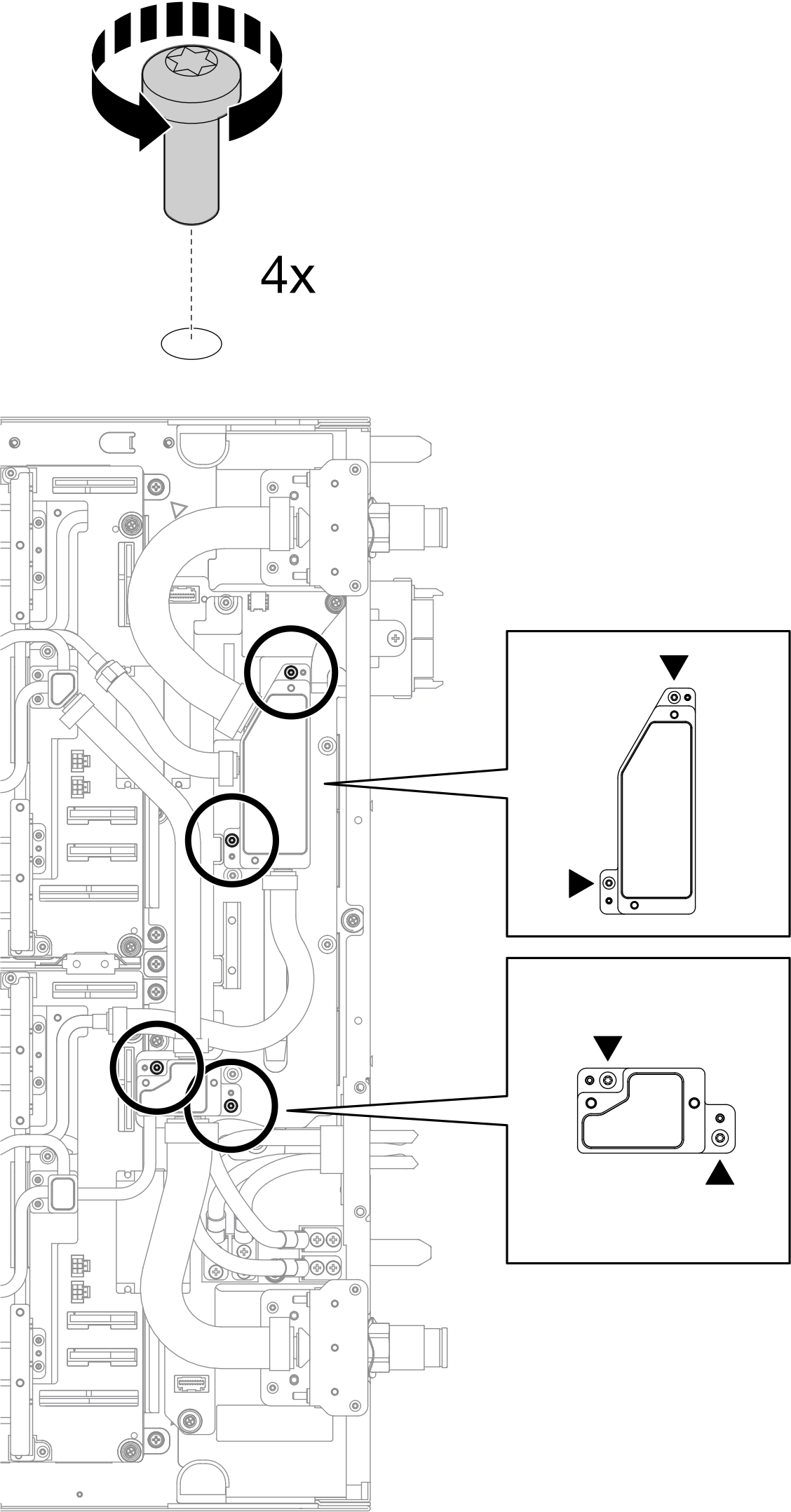 4x