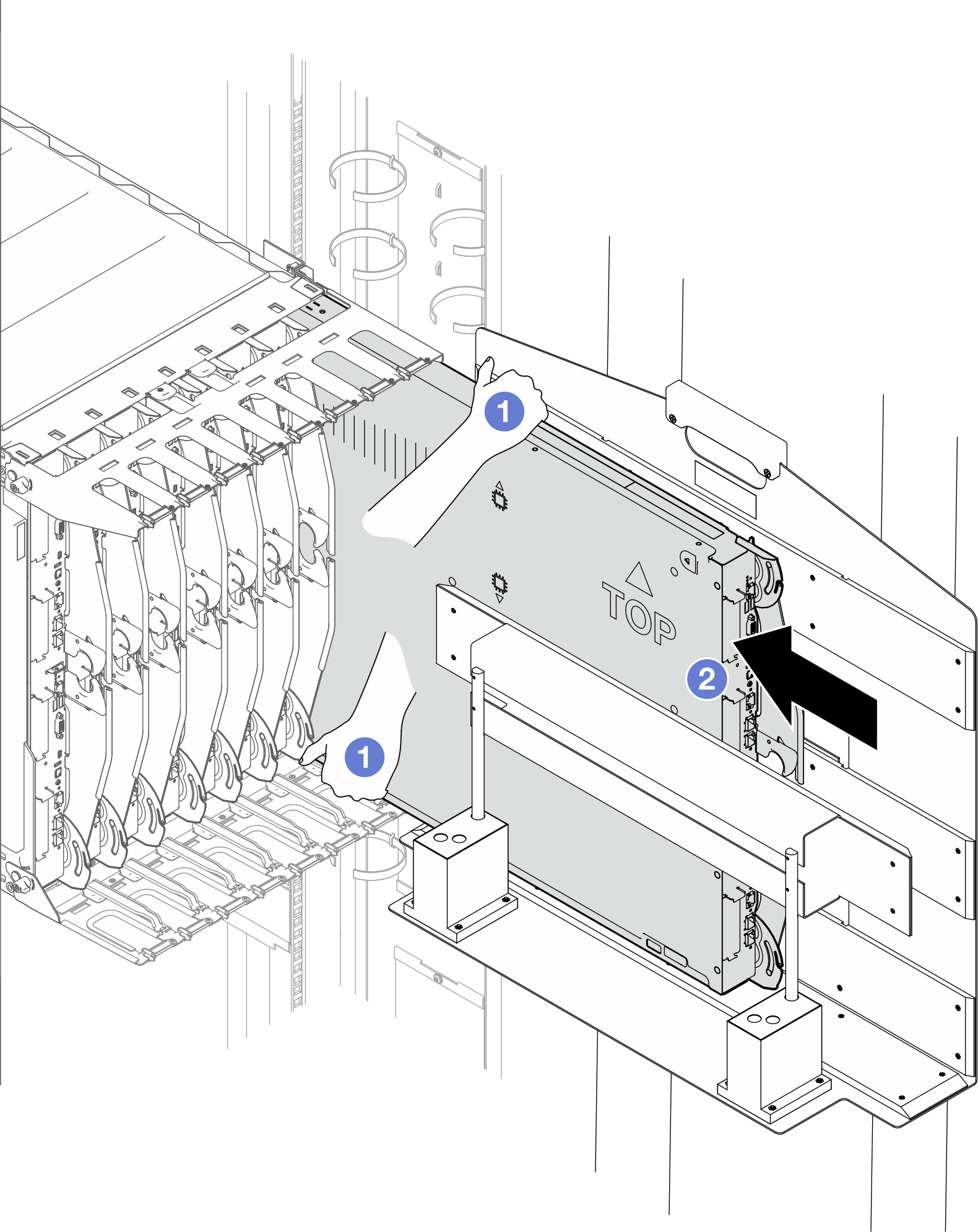 1
TOP
2
1