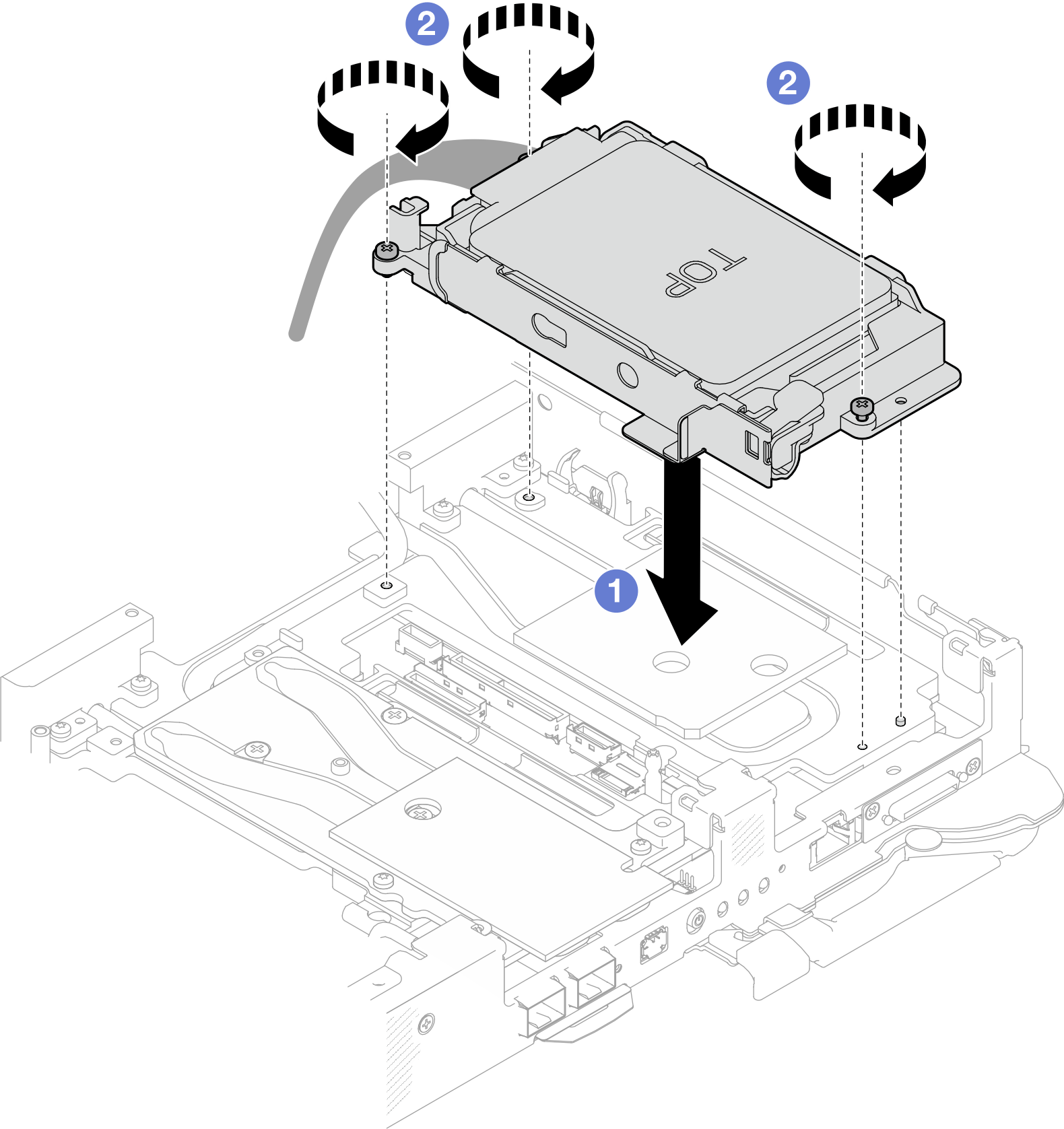 2
2
TOP
1