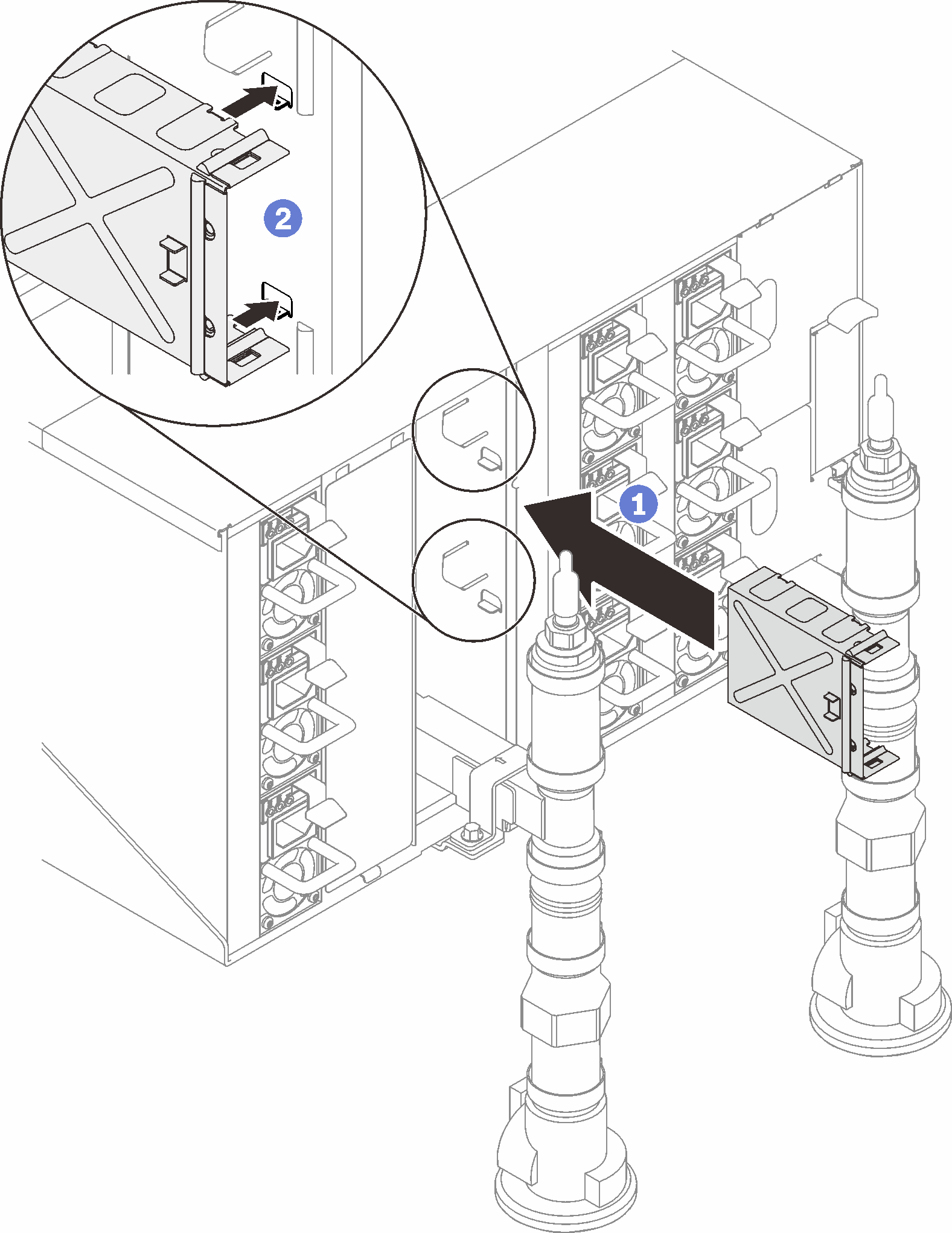 2

1