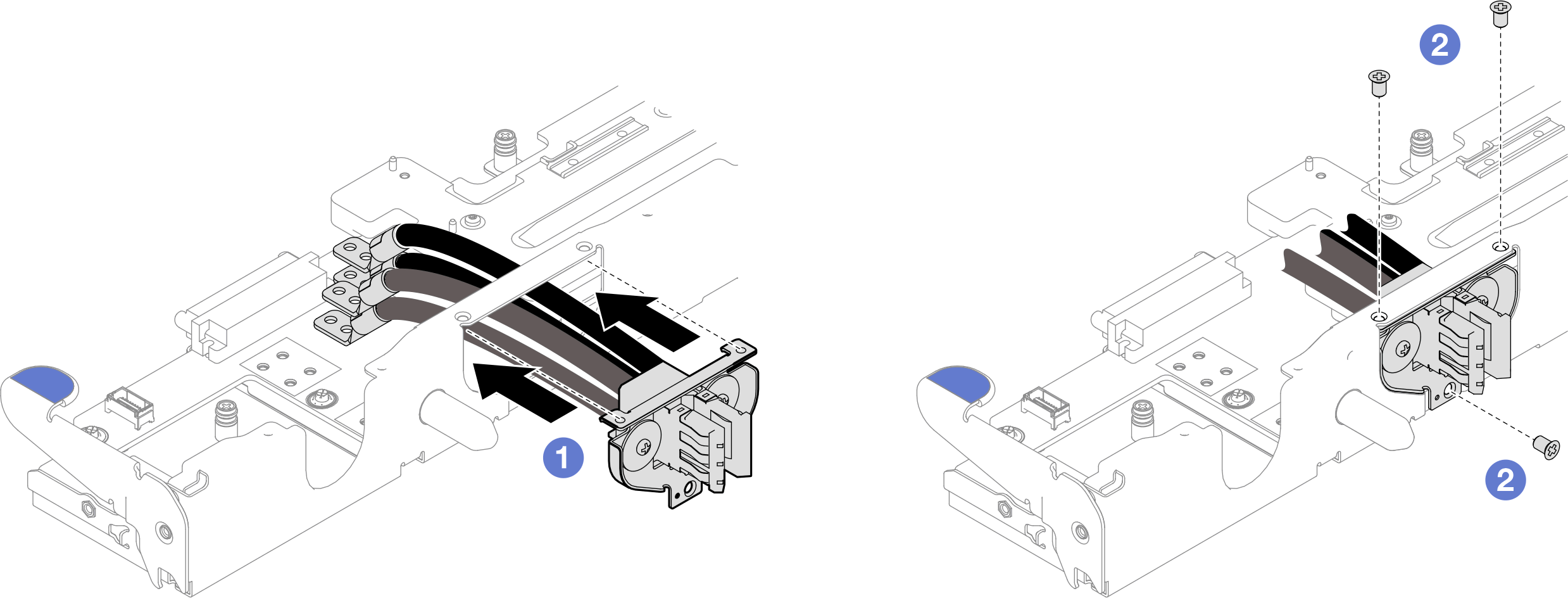 1

2

2