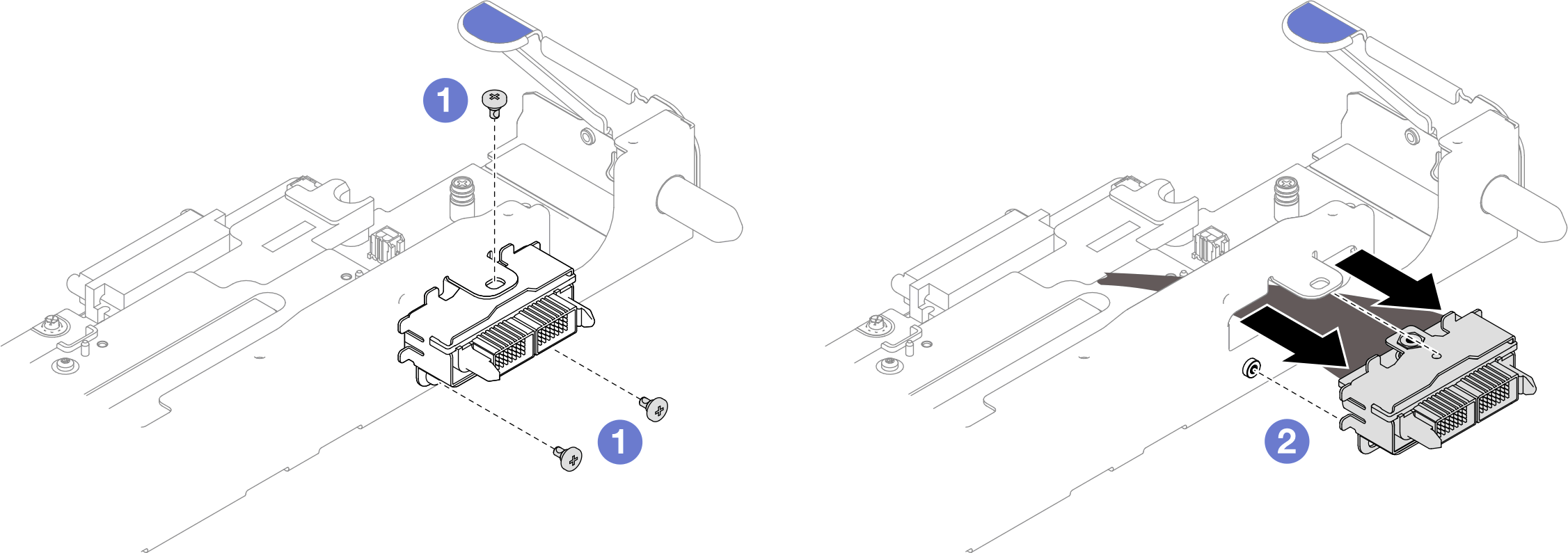 1
1
2