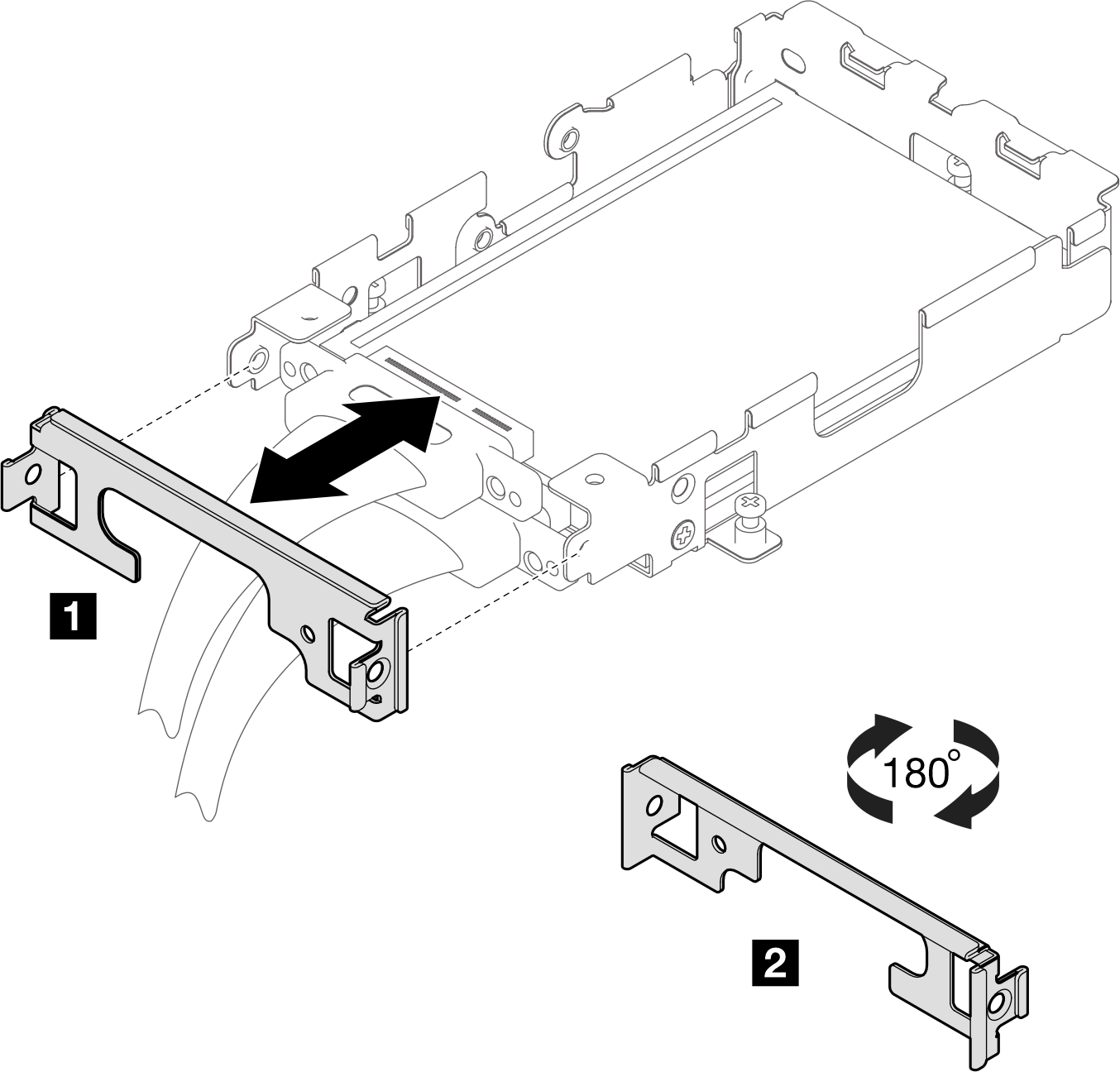 1

180°

2