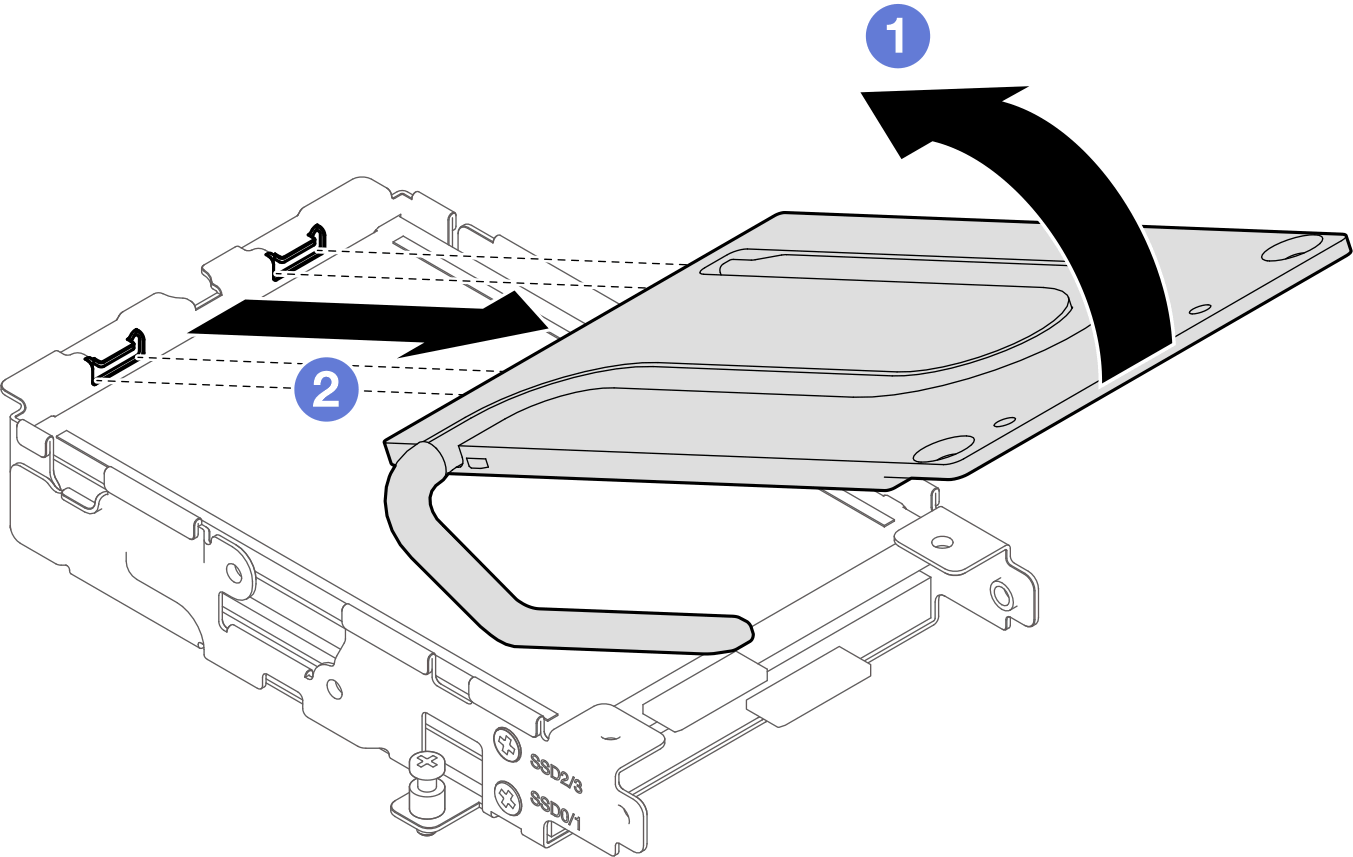 1

2

SSD2/3

SSD0/1