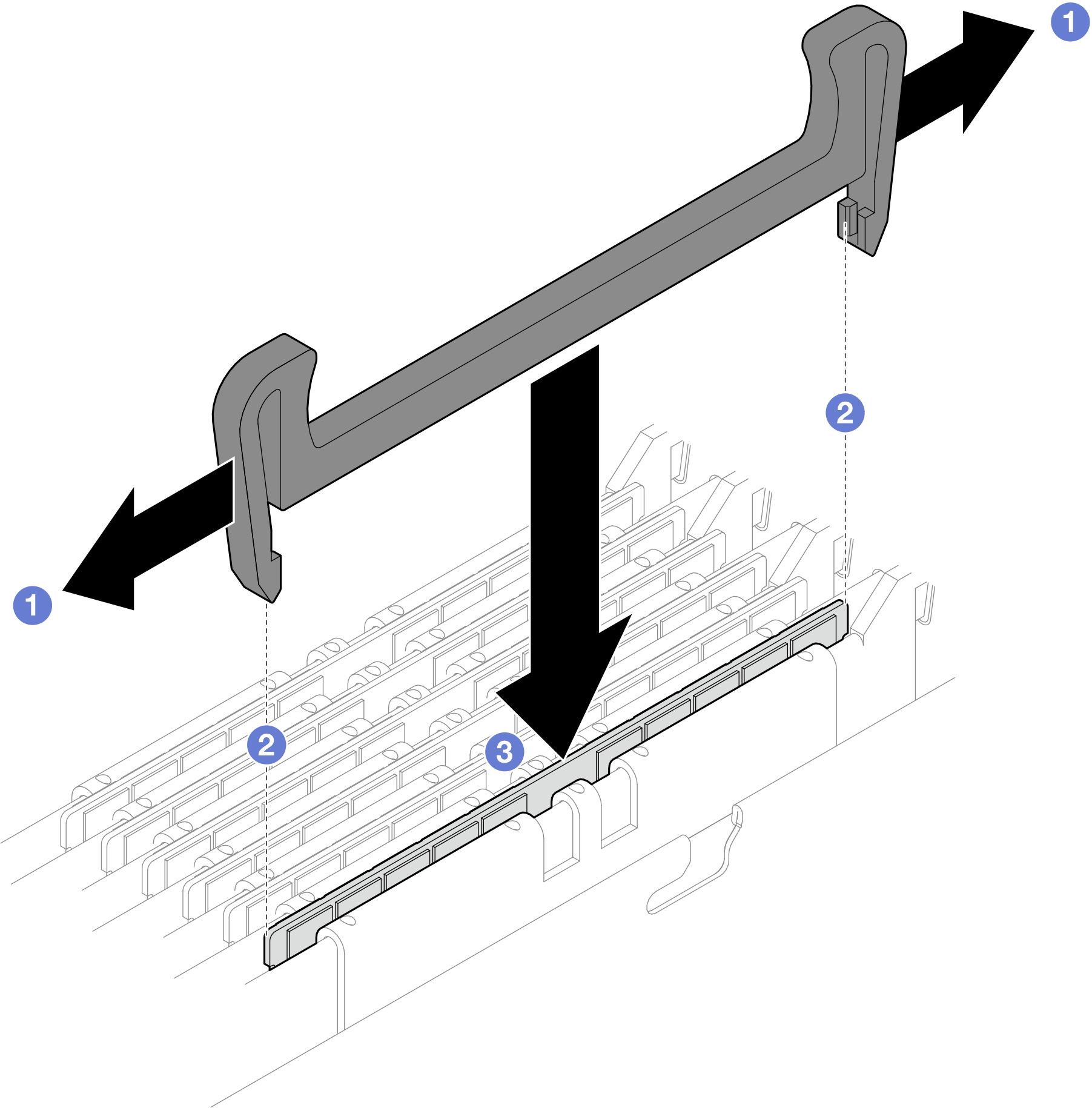 1
2
1
2
3