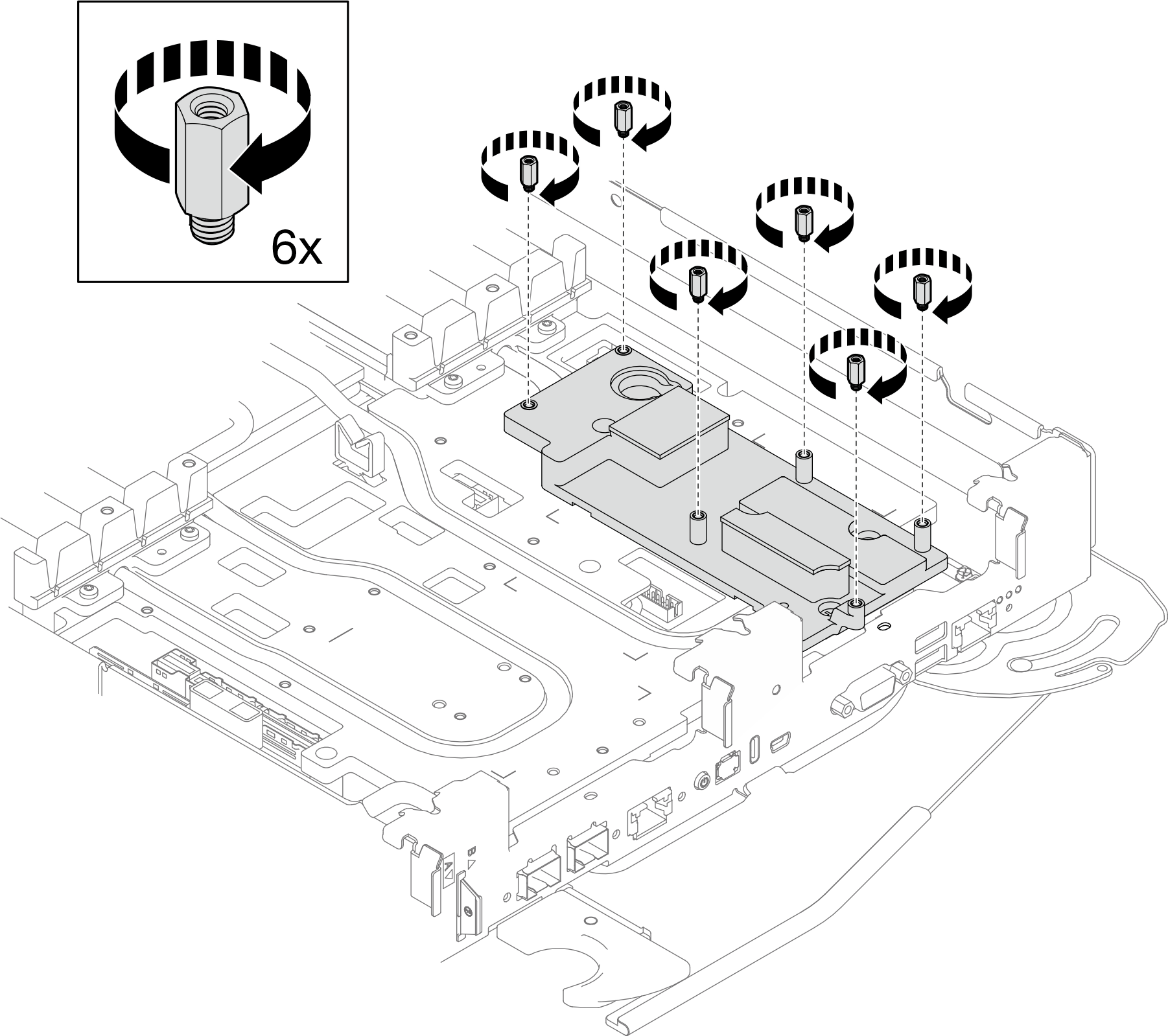 6x