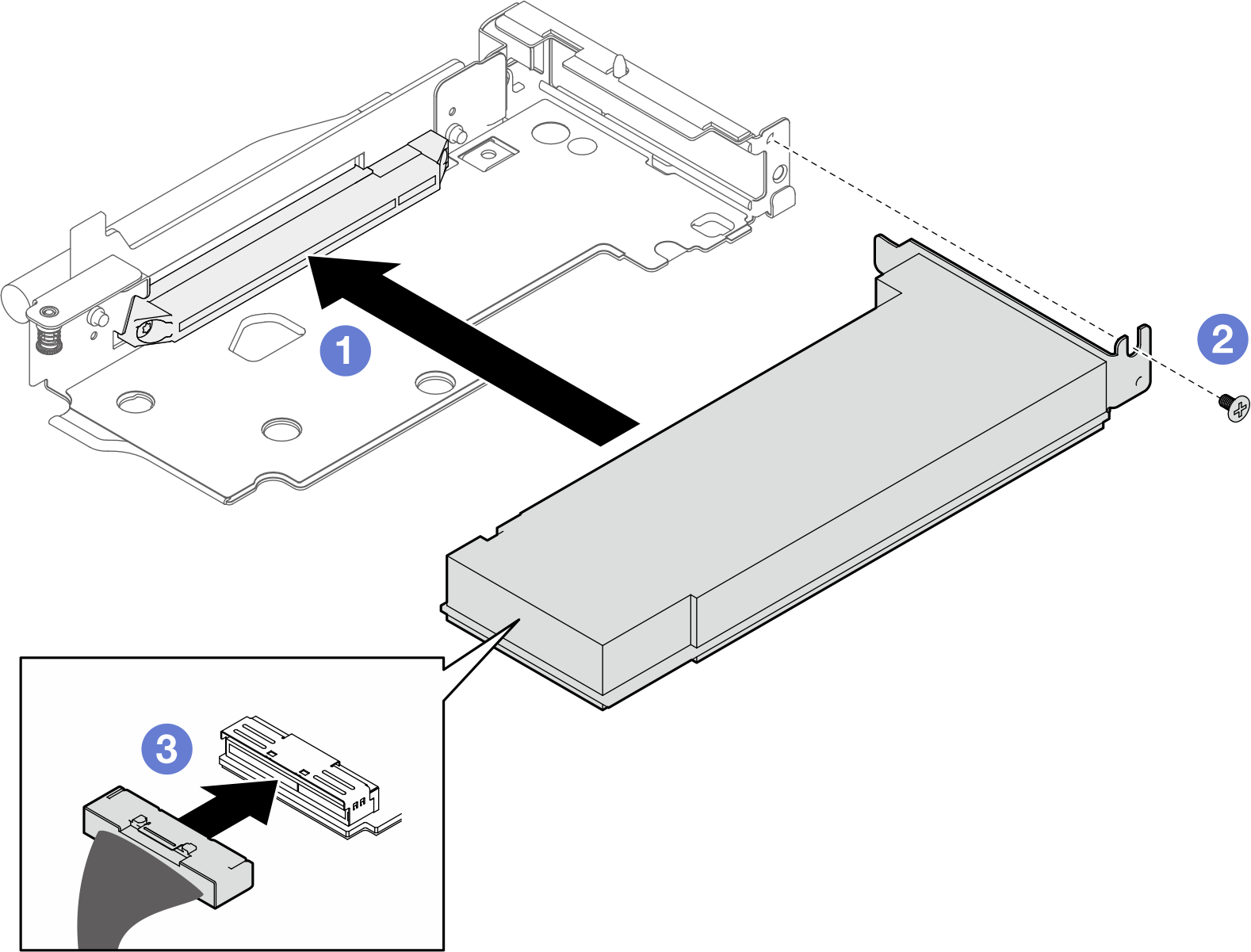 1

2

3