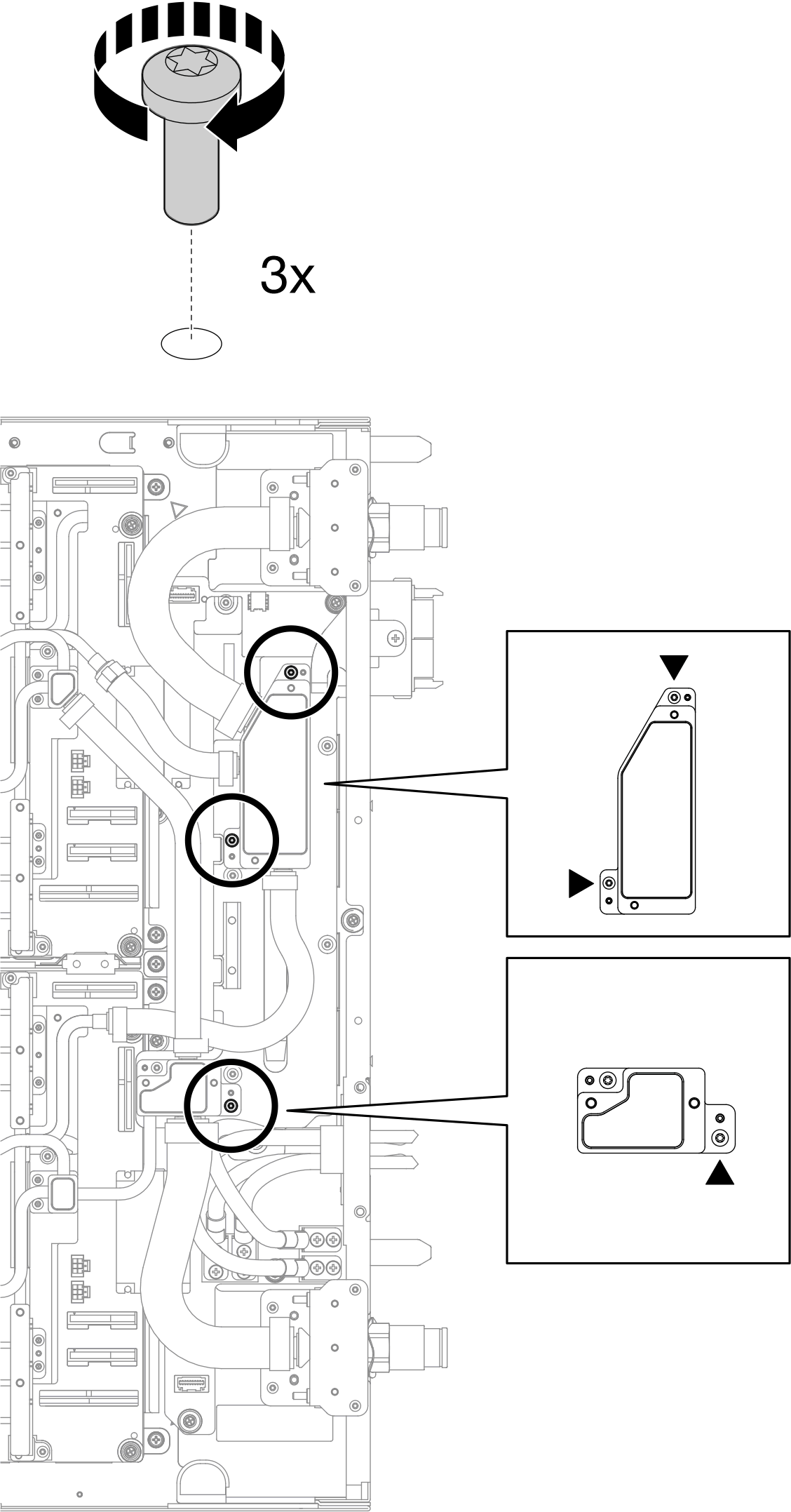 3x