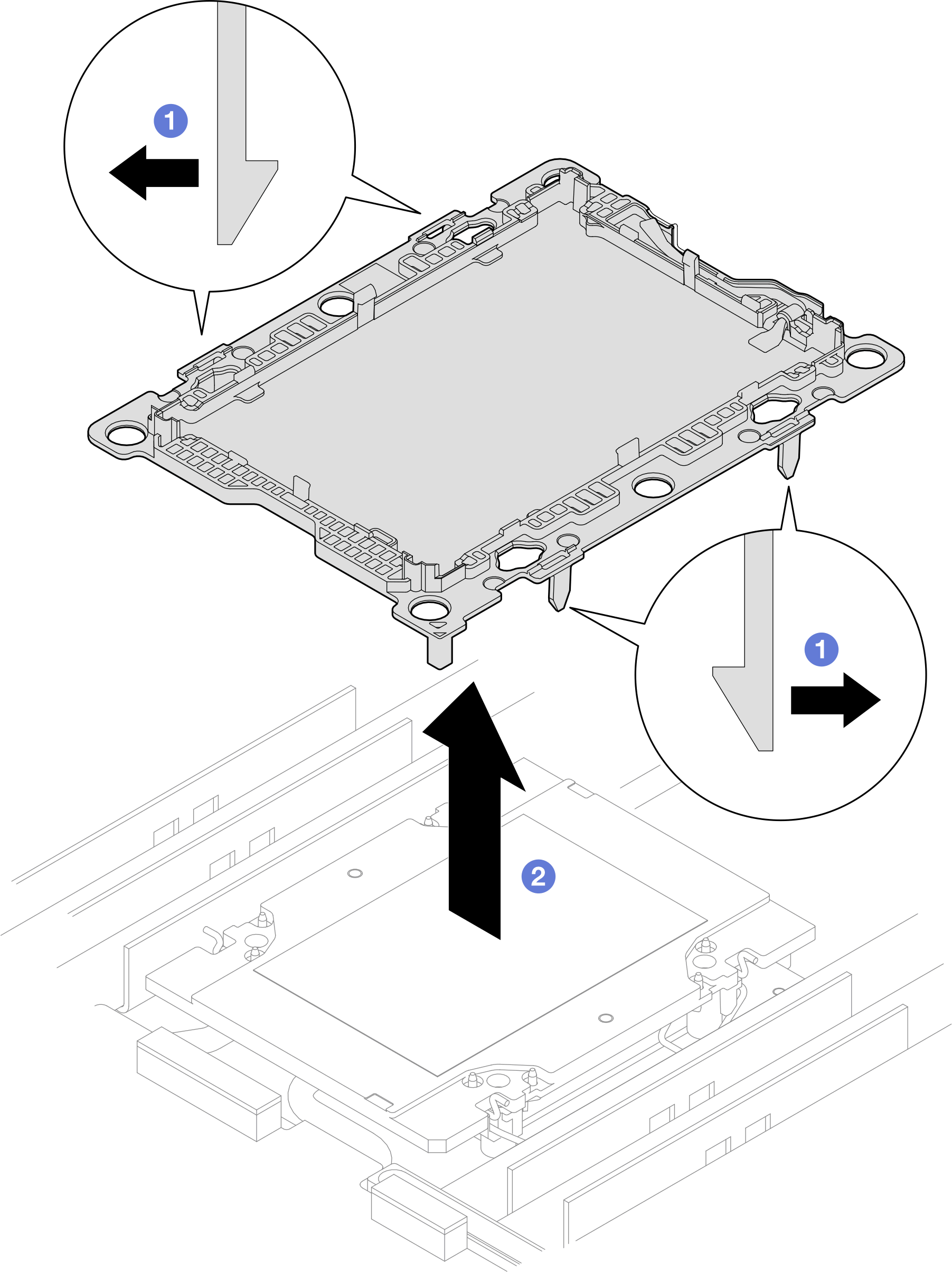 1
1
2