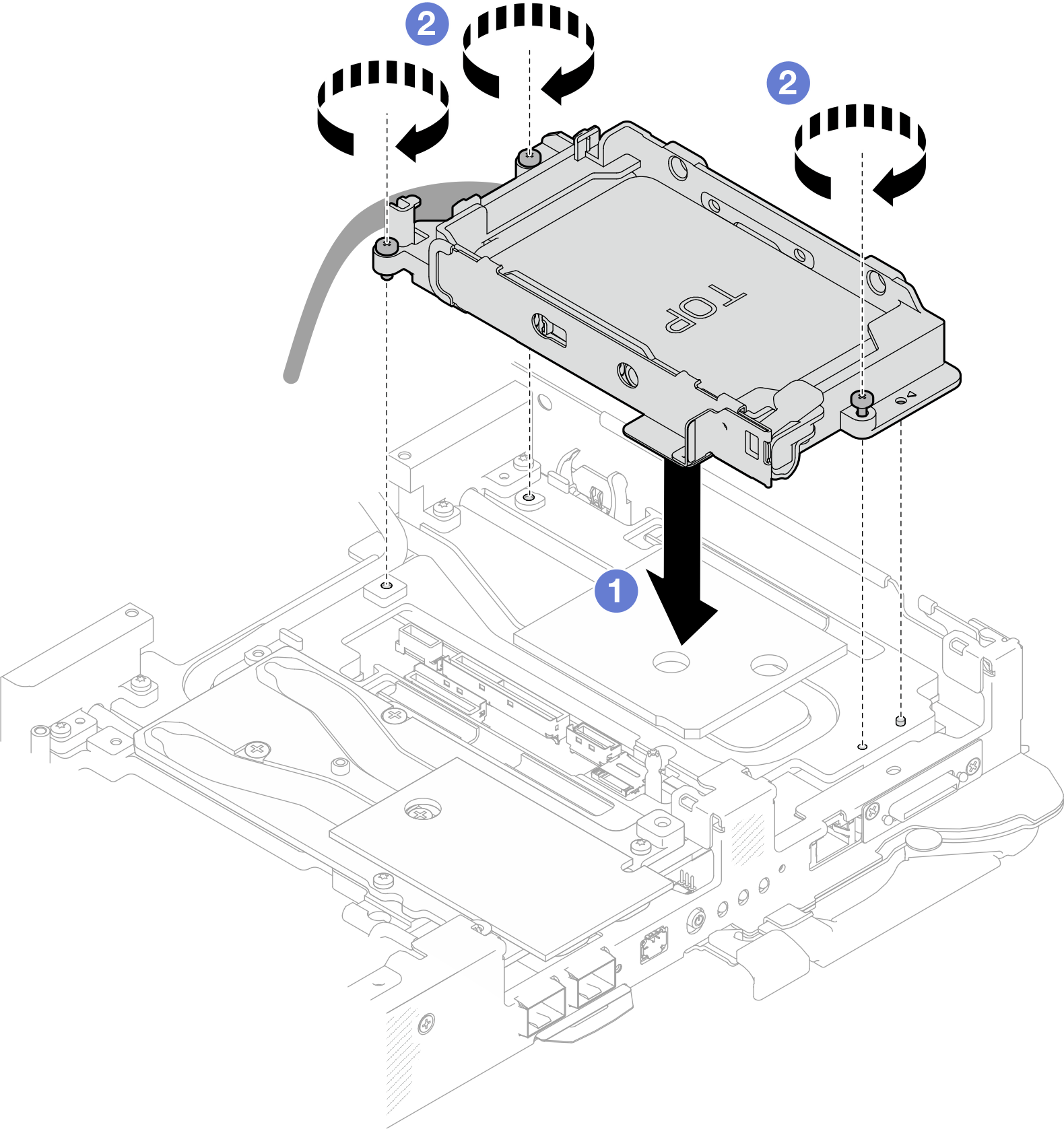 2
2
TOP
1