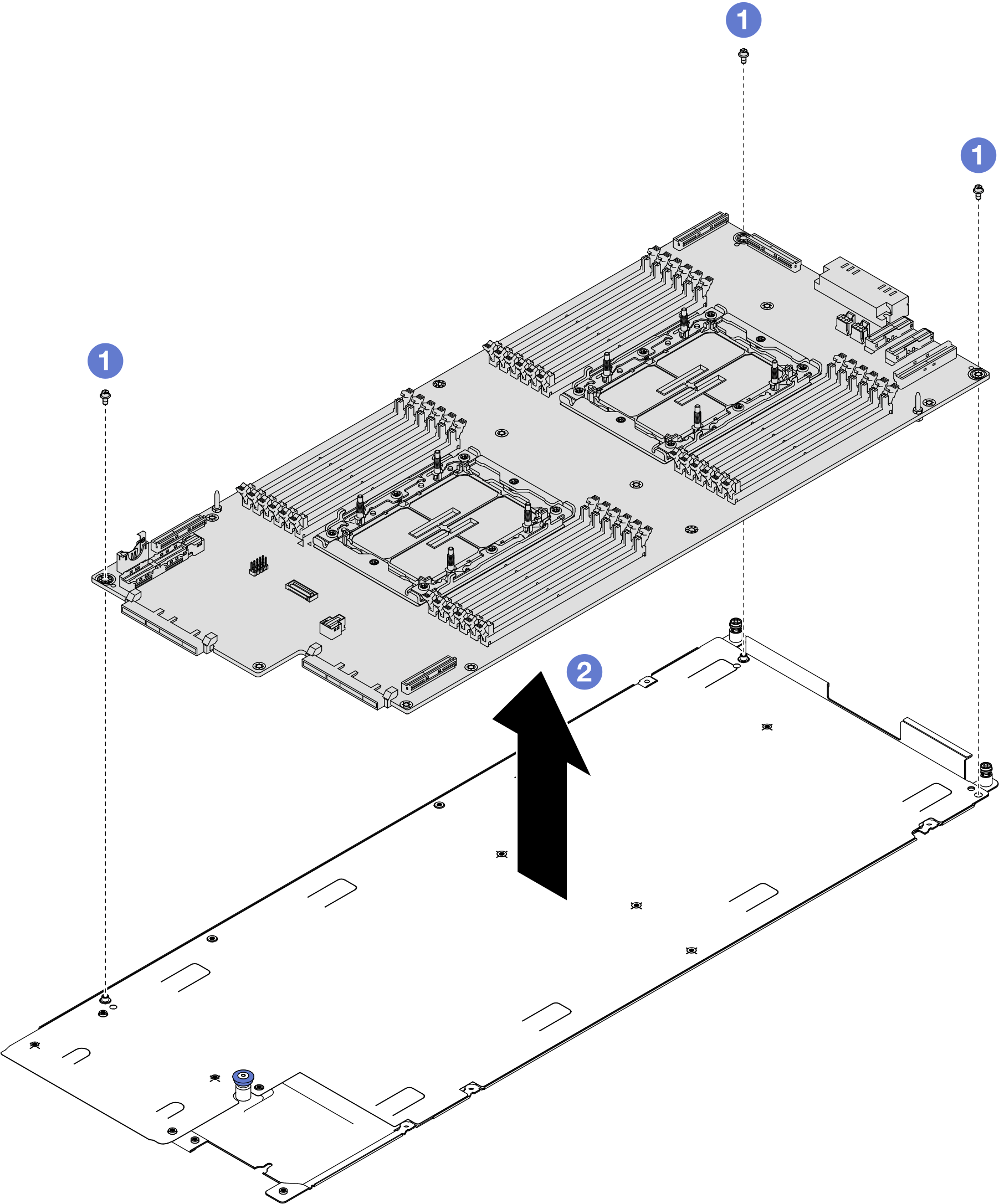 1
1
1
2