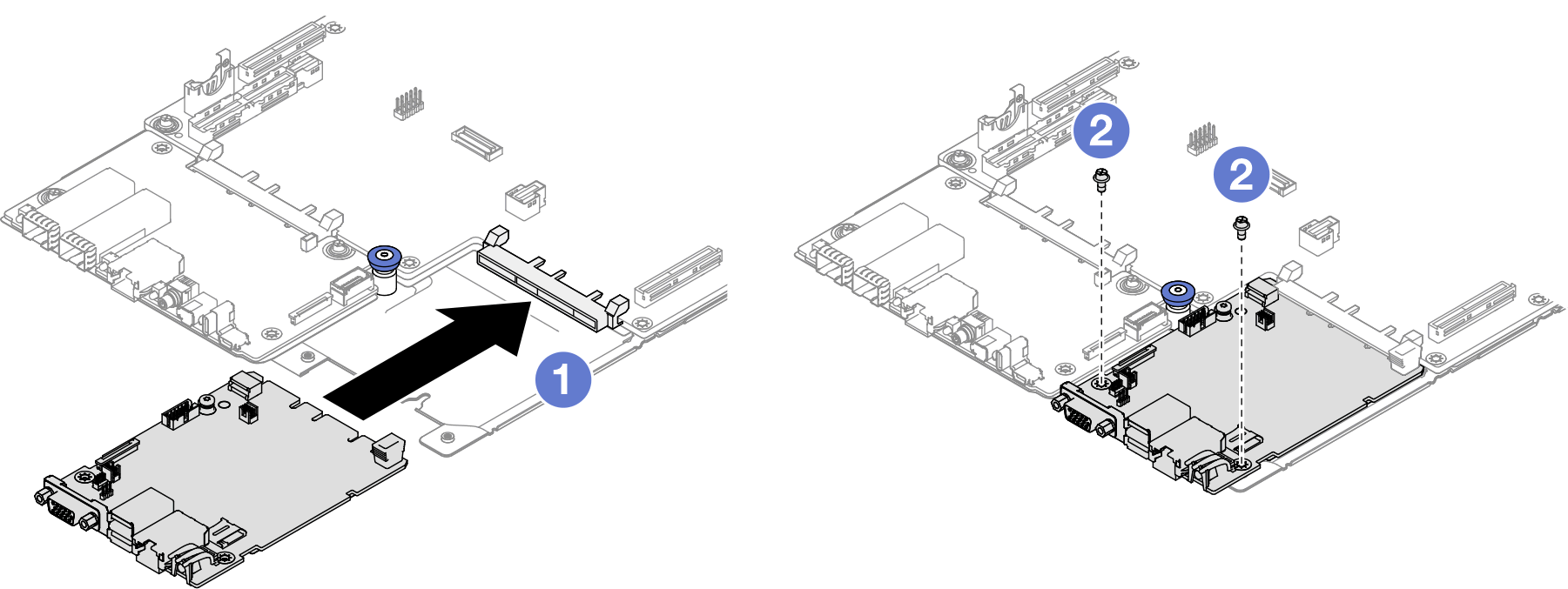 1

2

2