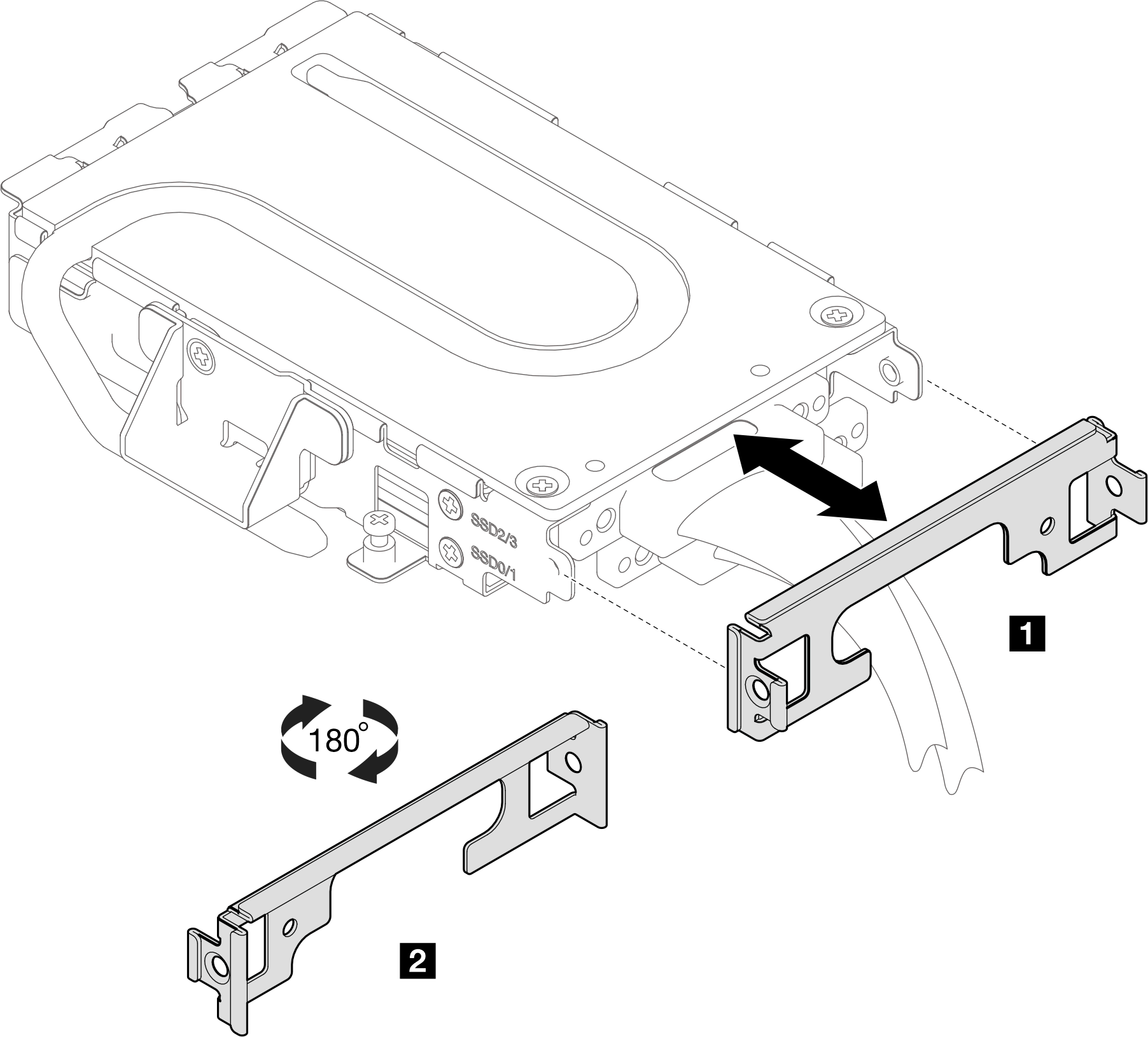 SSD2/3
SSD0/1
1
180°
2