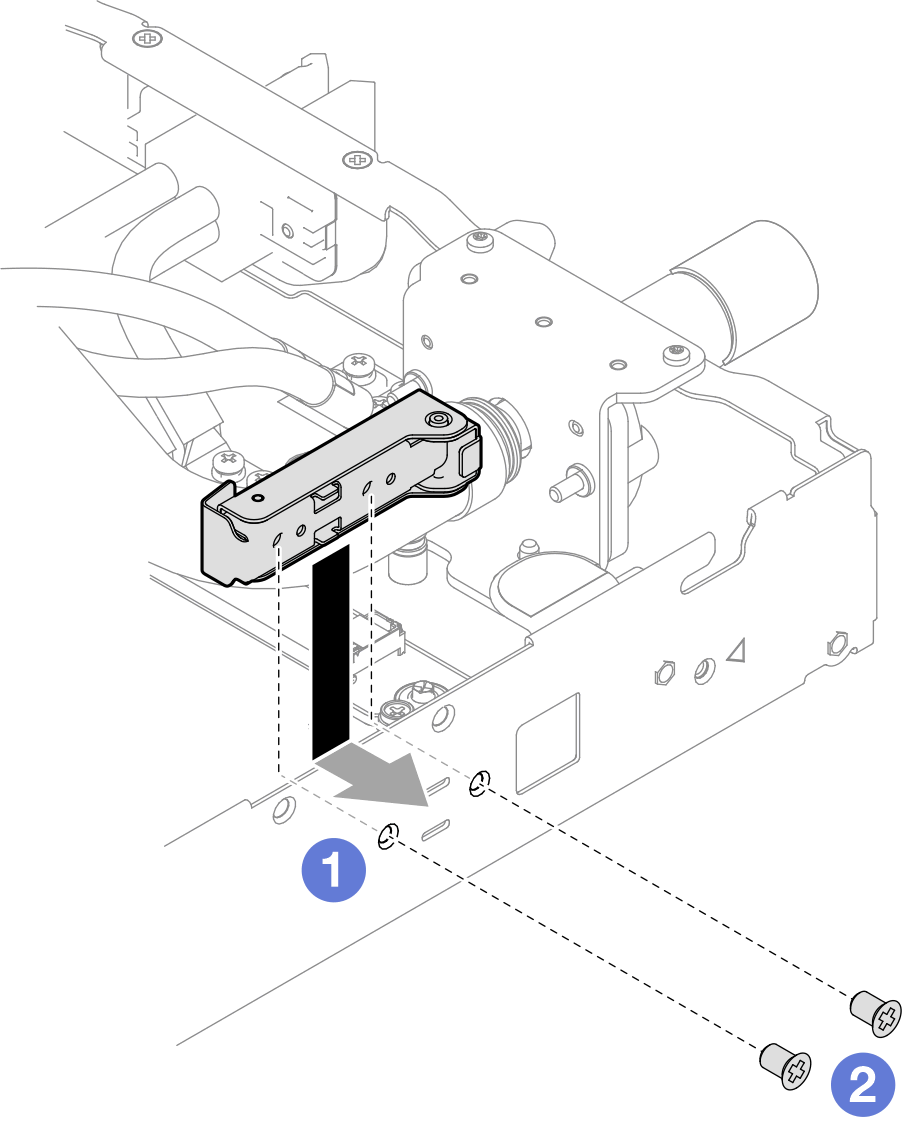 1
2