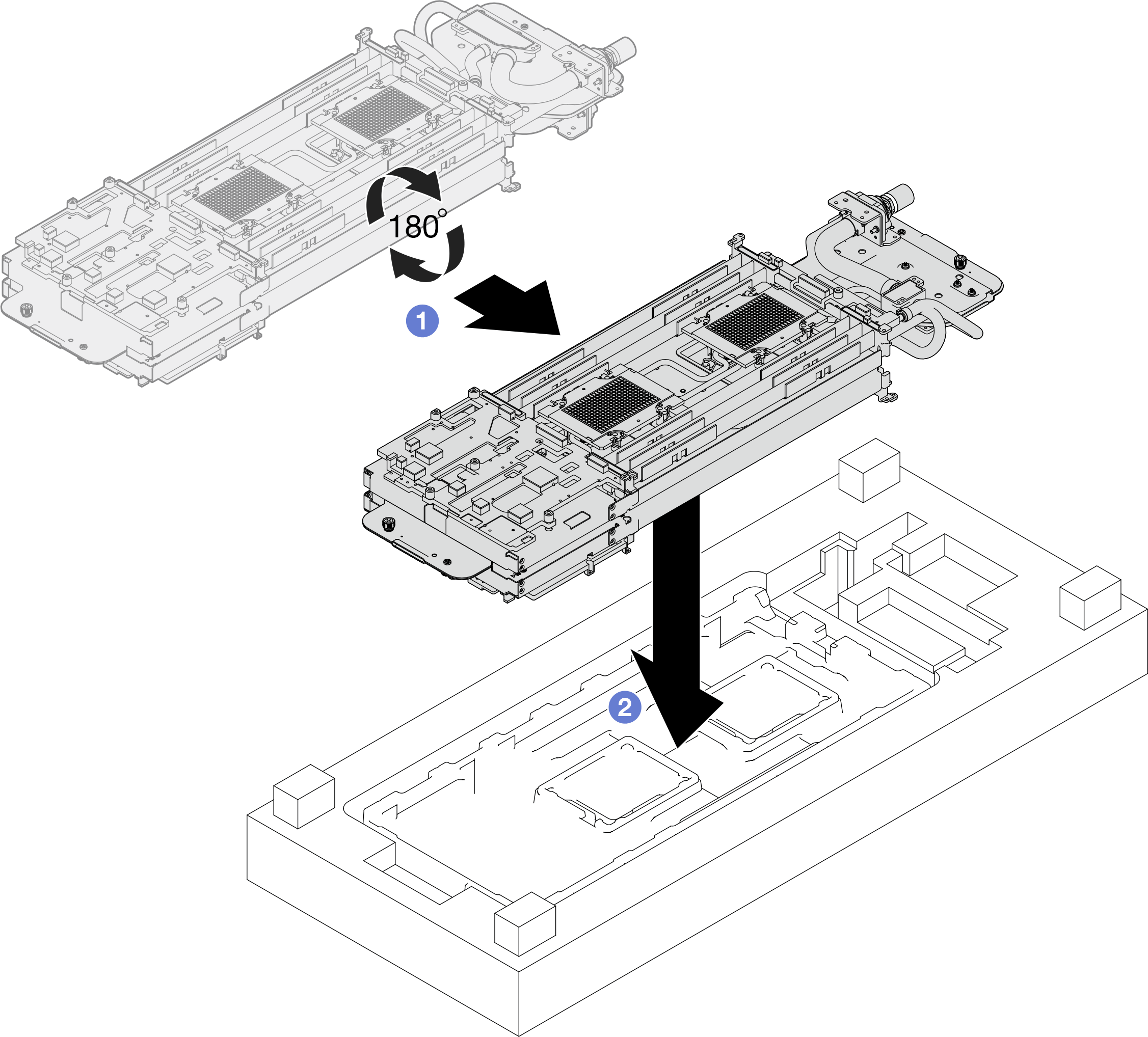 180°
1
2