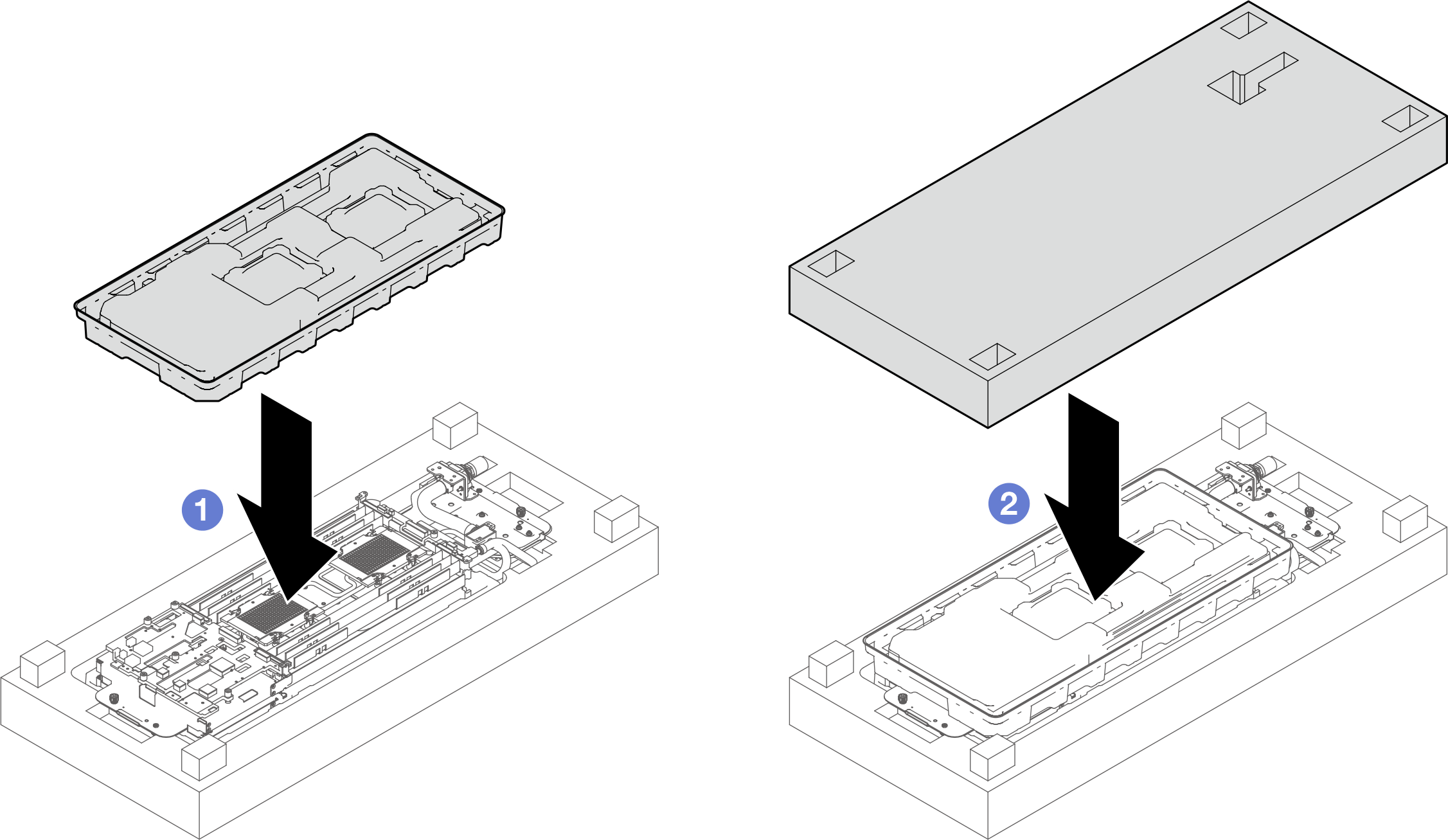 1

2