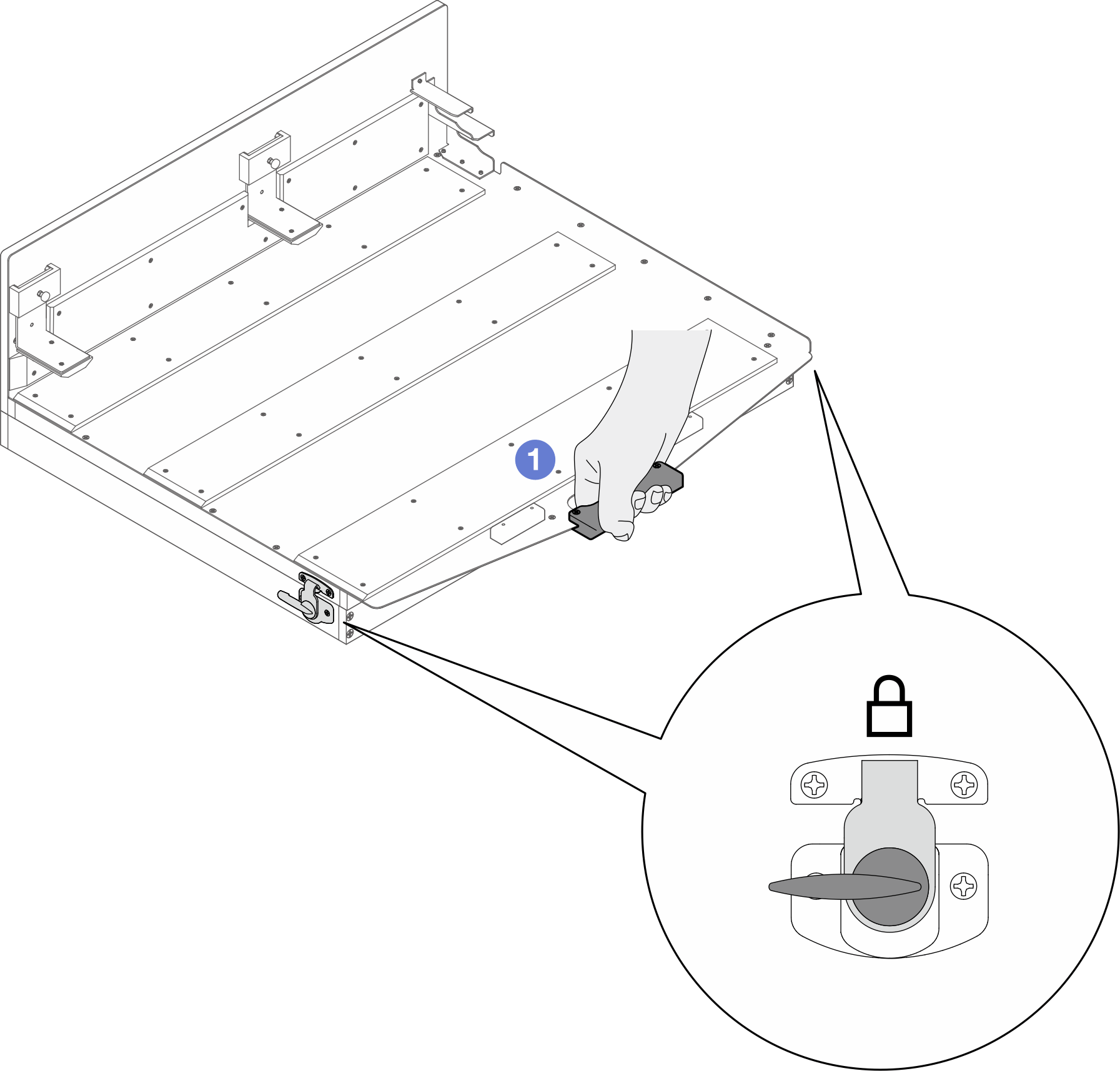 1