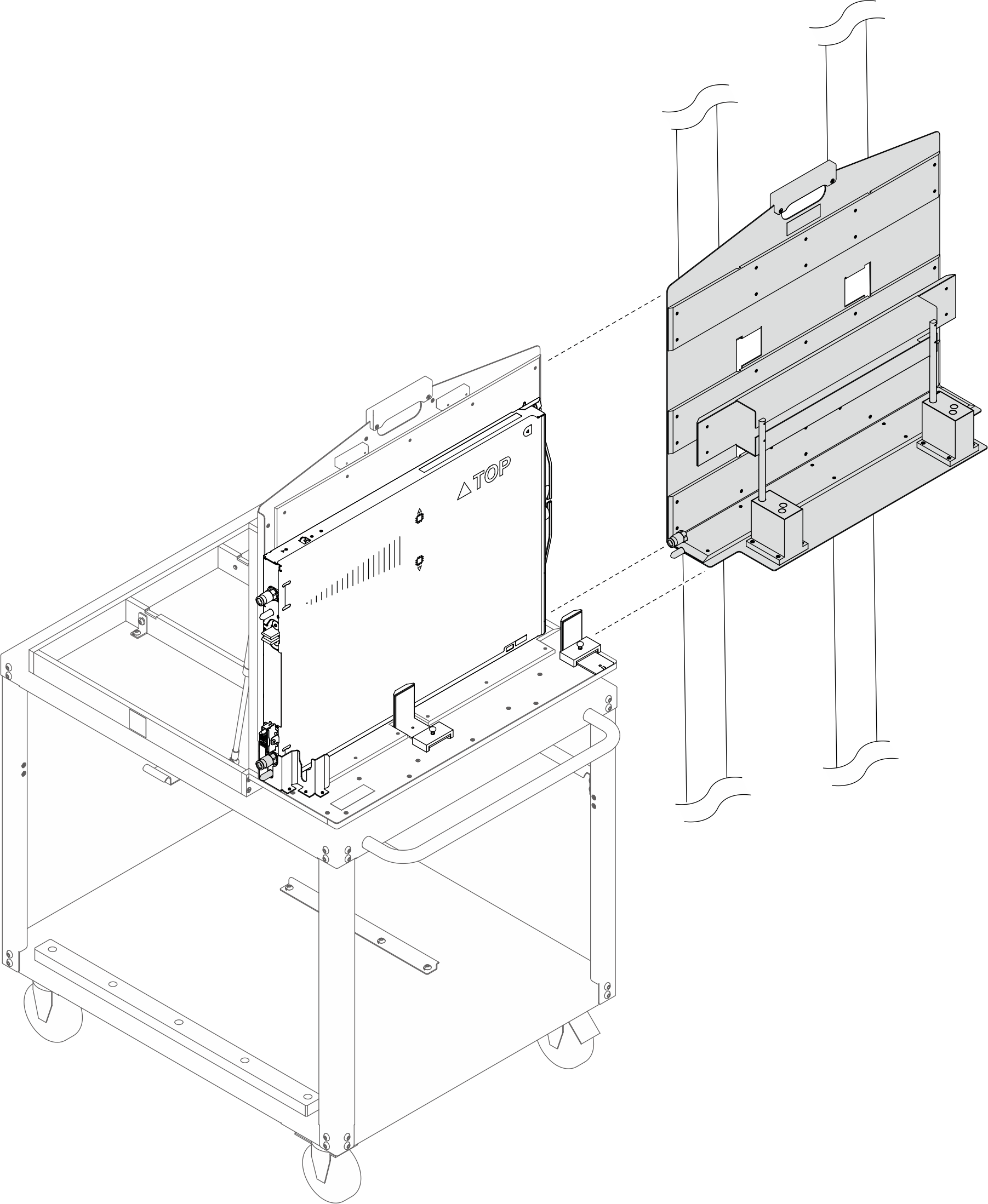 TOP