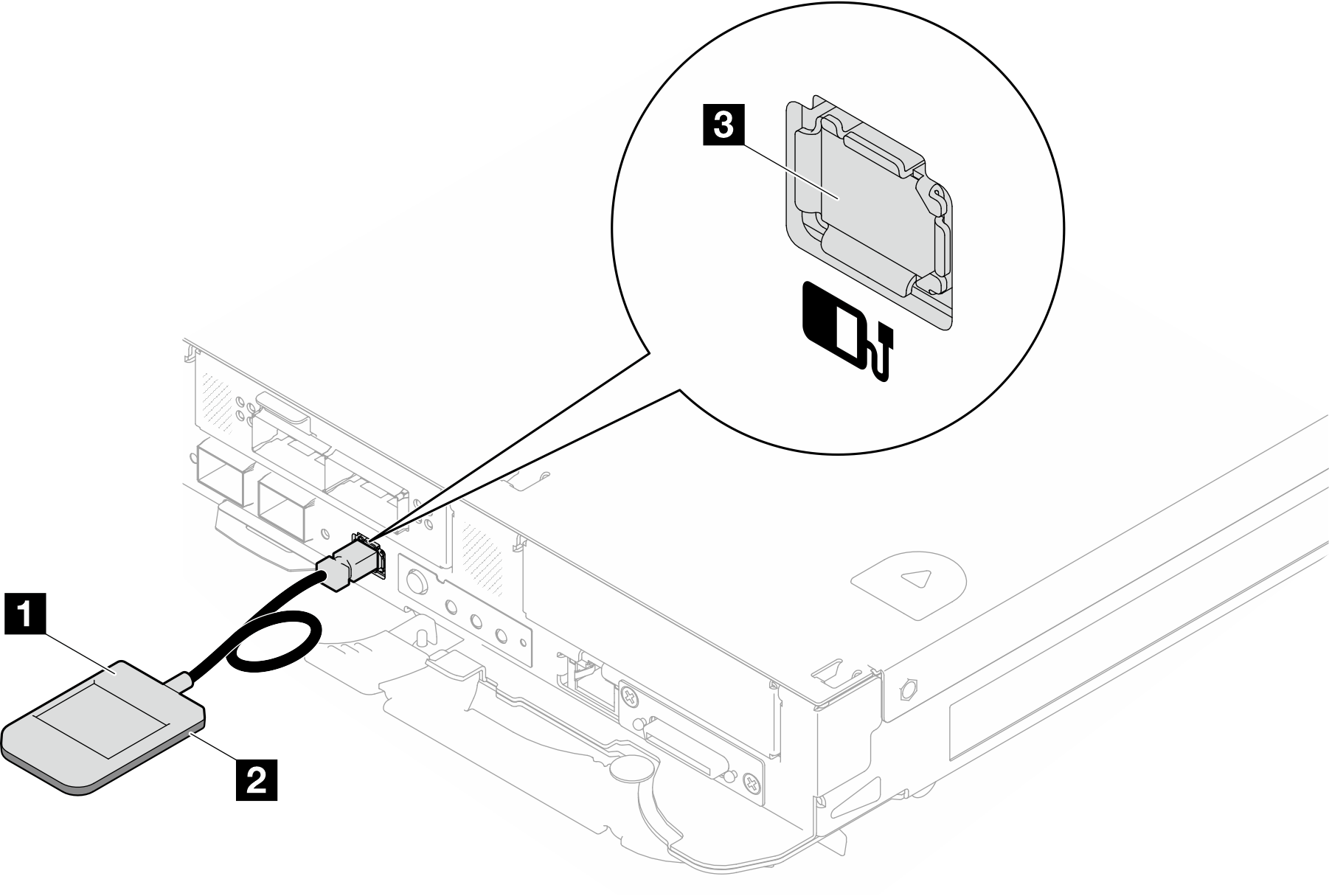 3

1

2