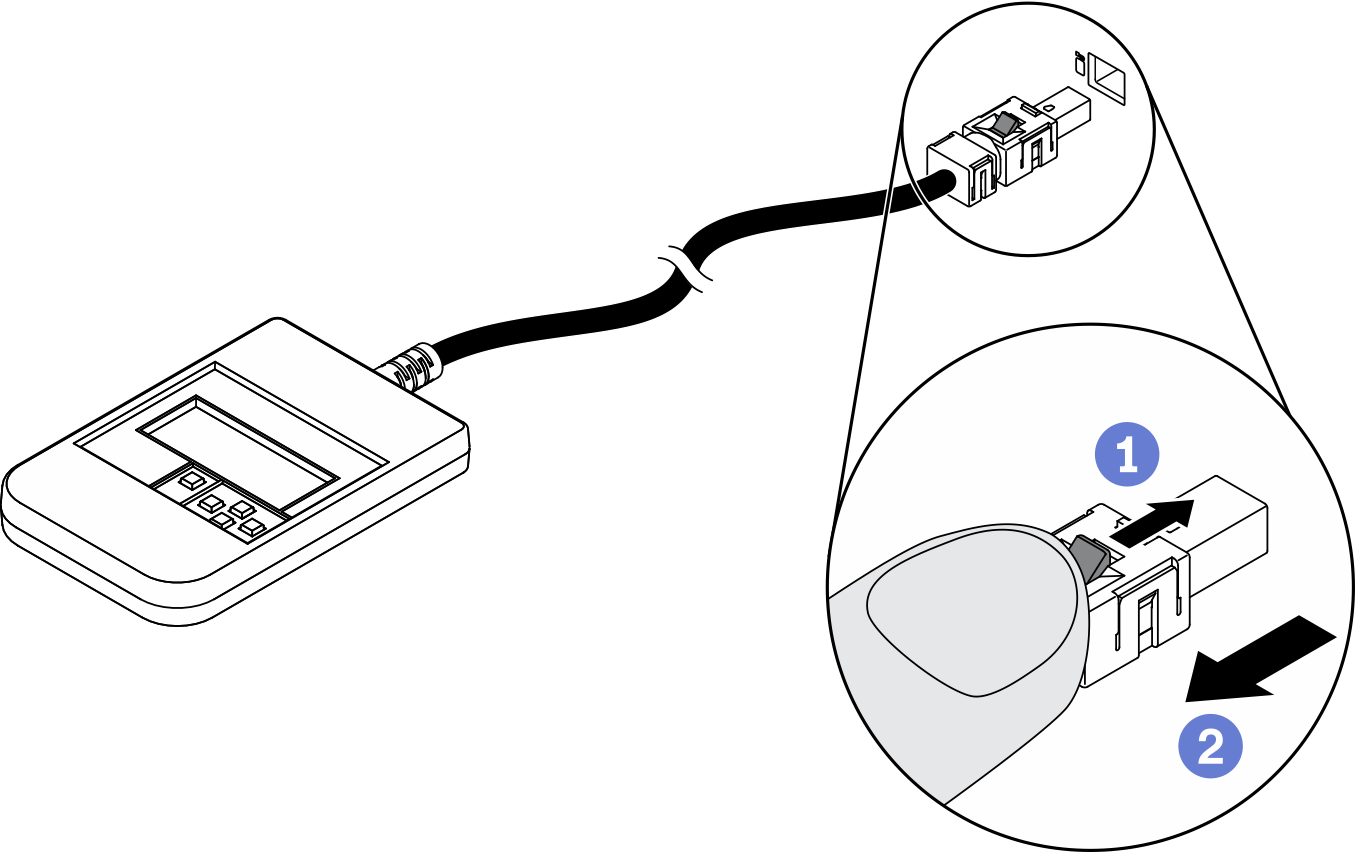 1
2