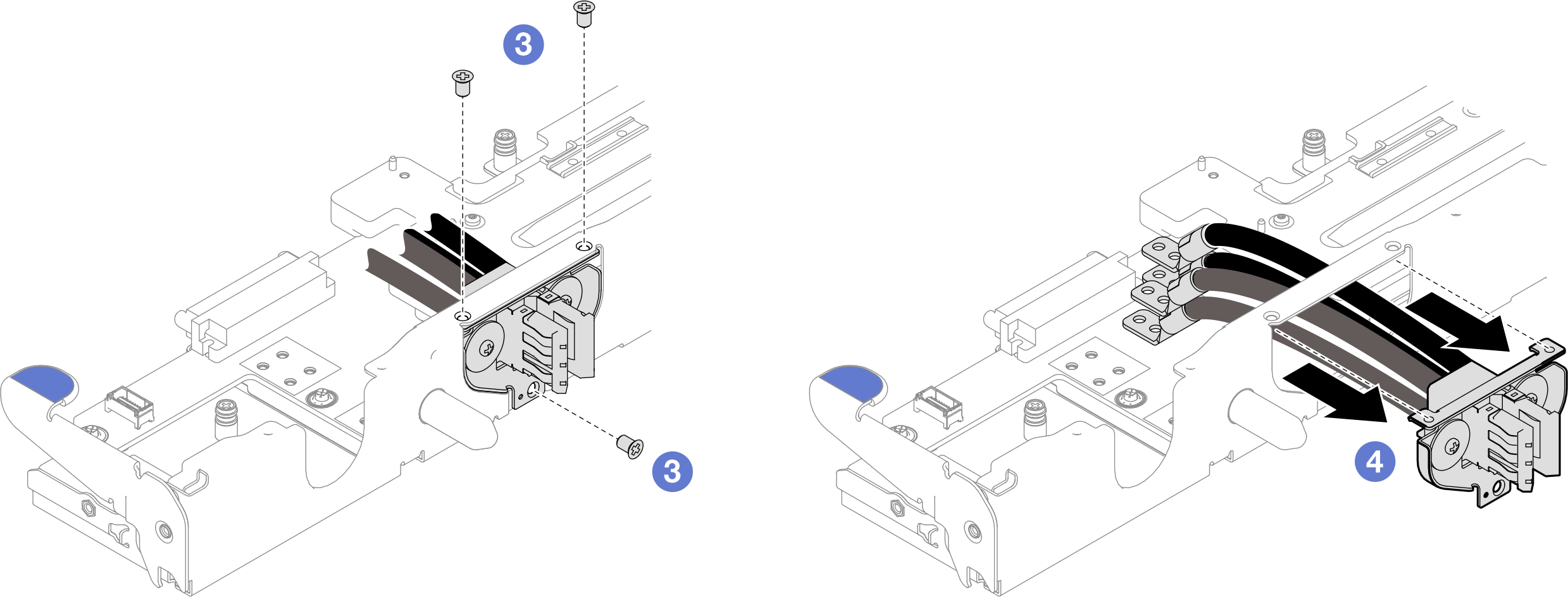 3
3
4