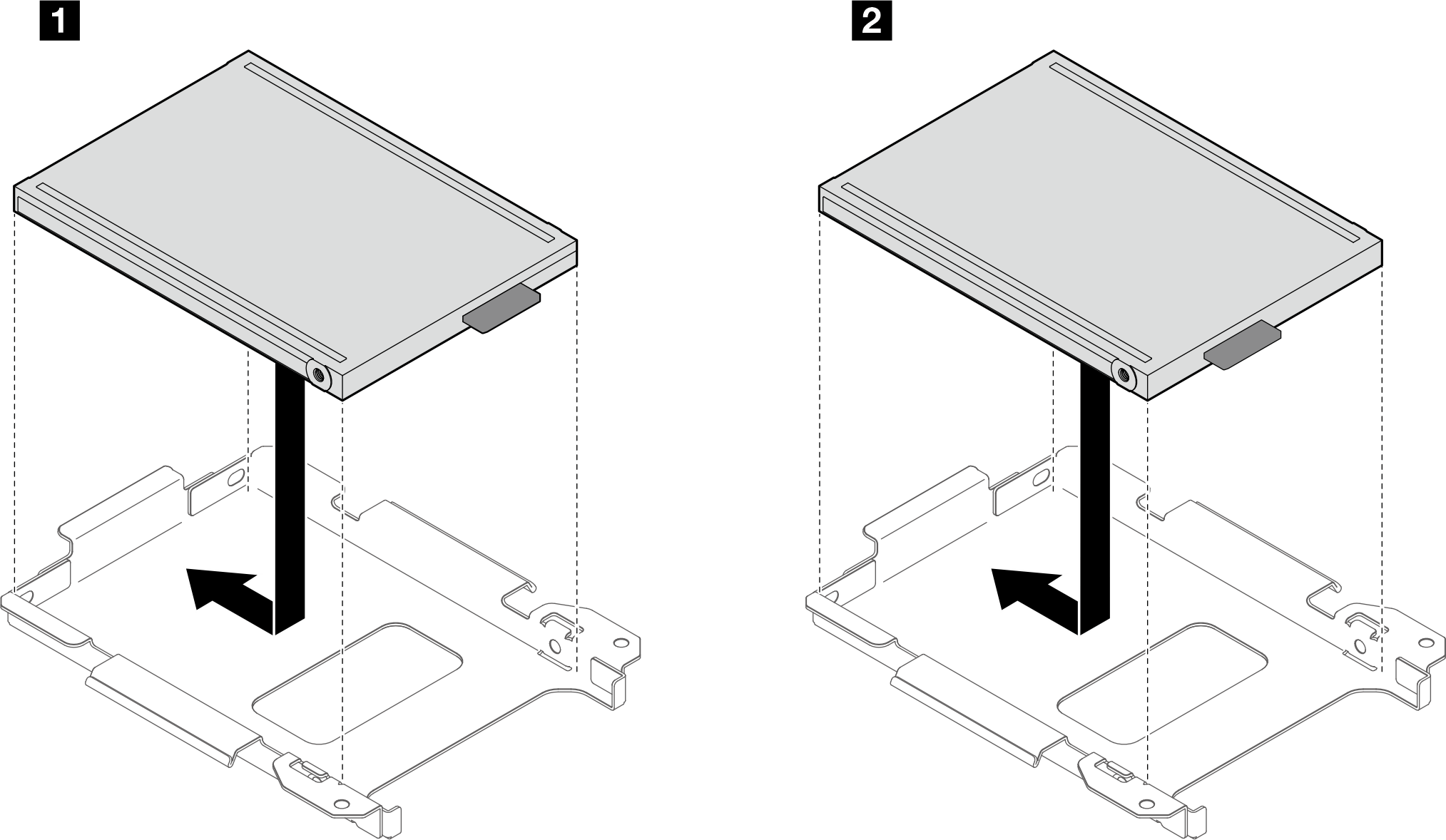 1

2