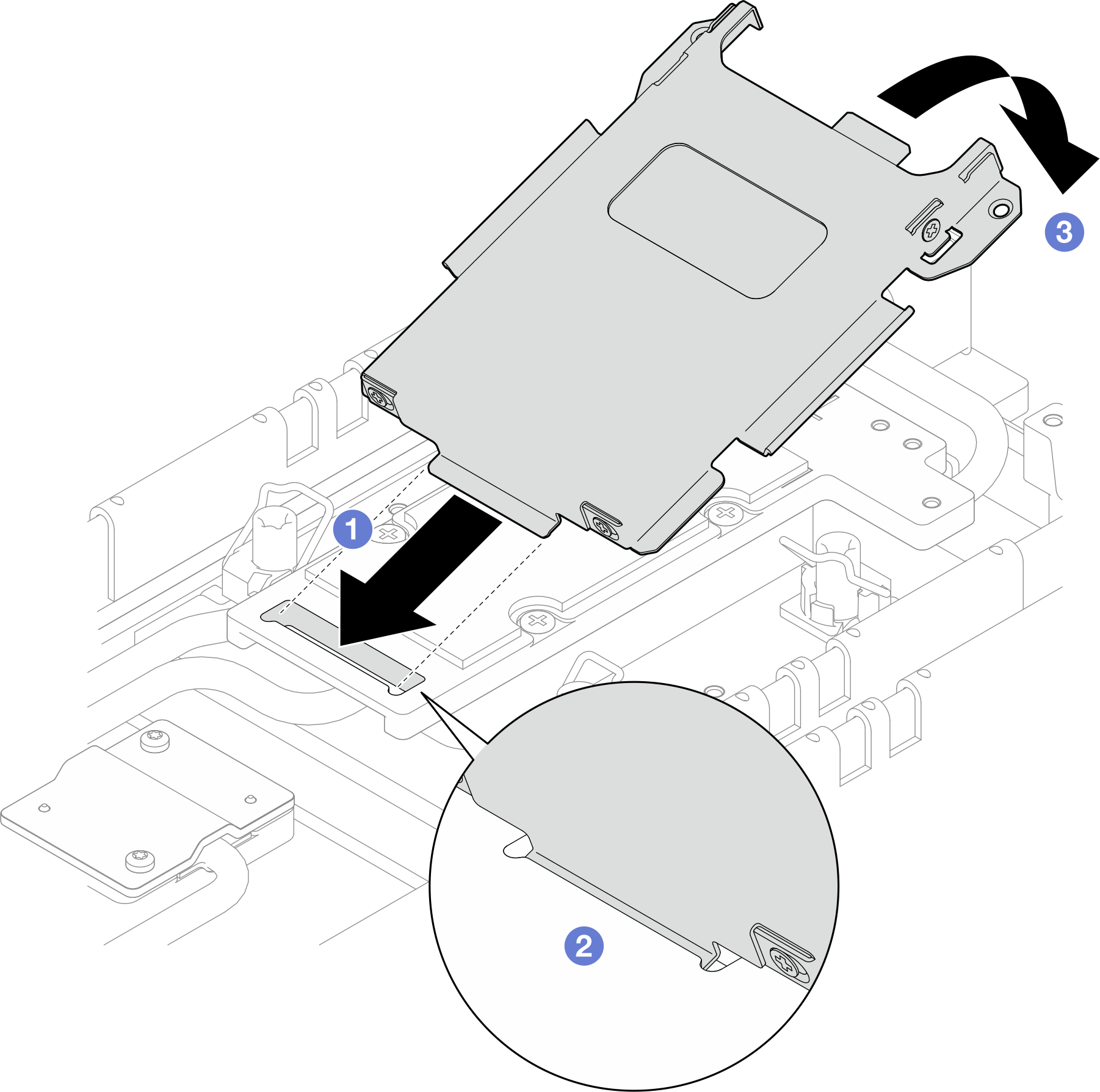 3
1
2