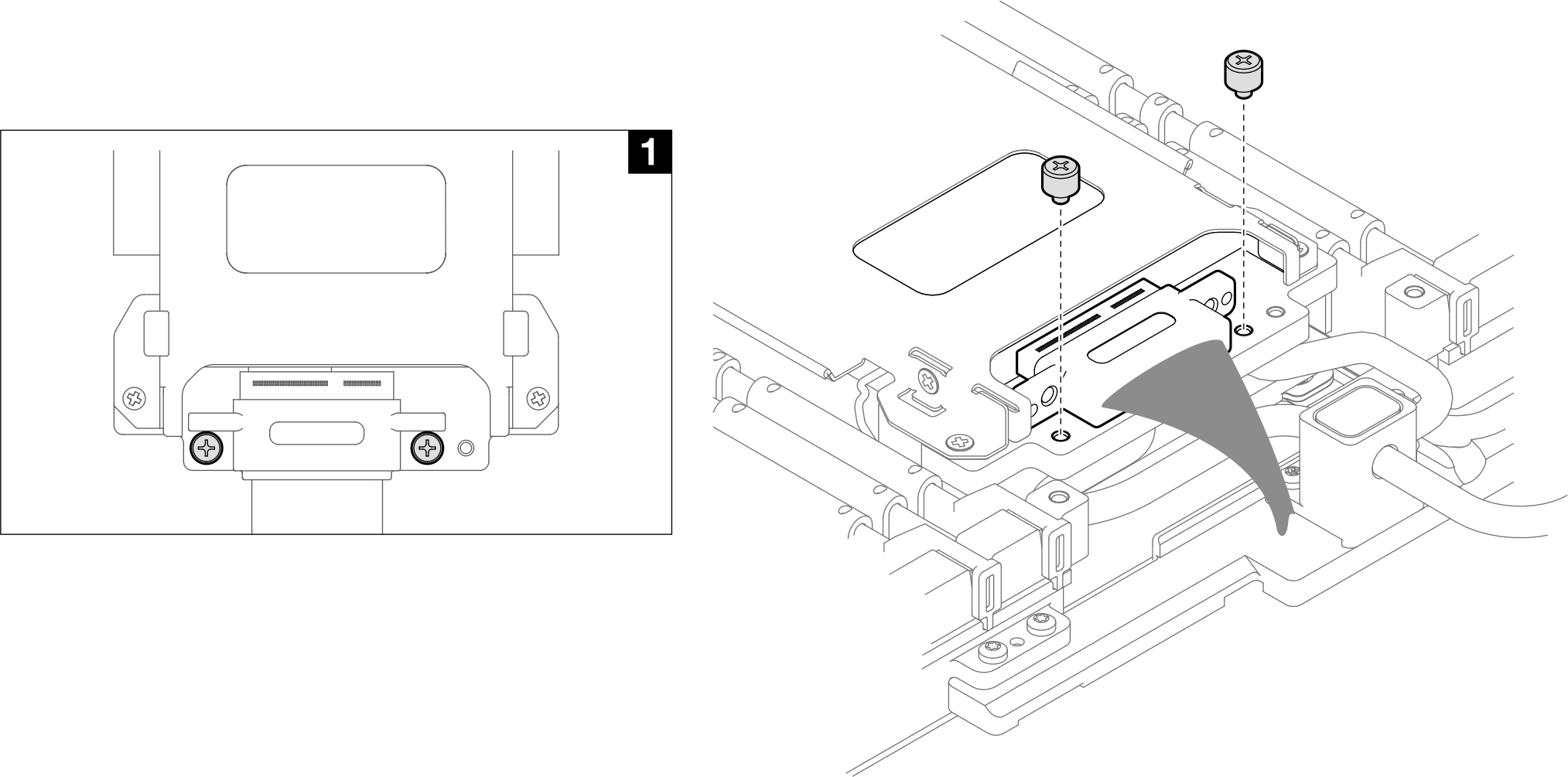 1