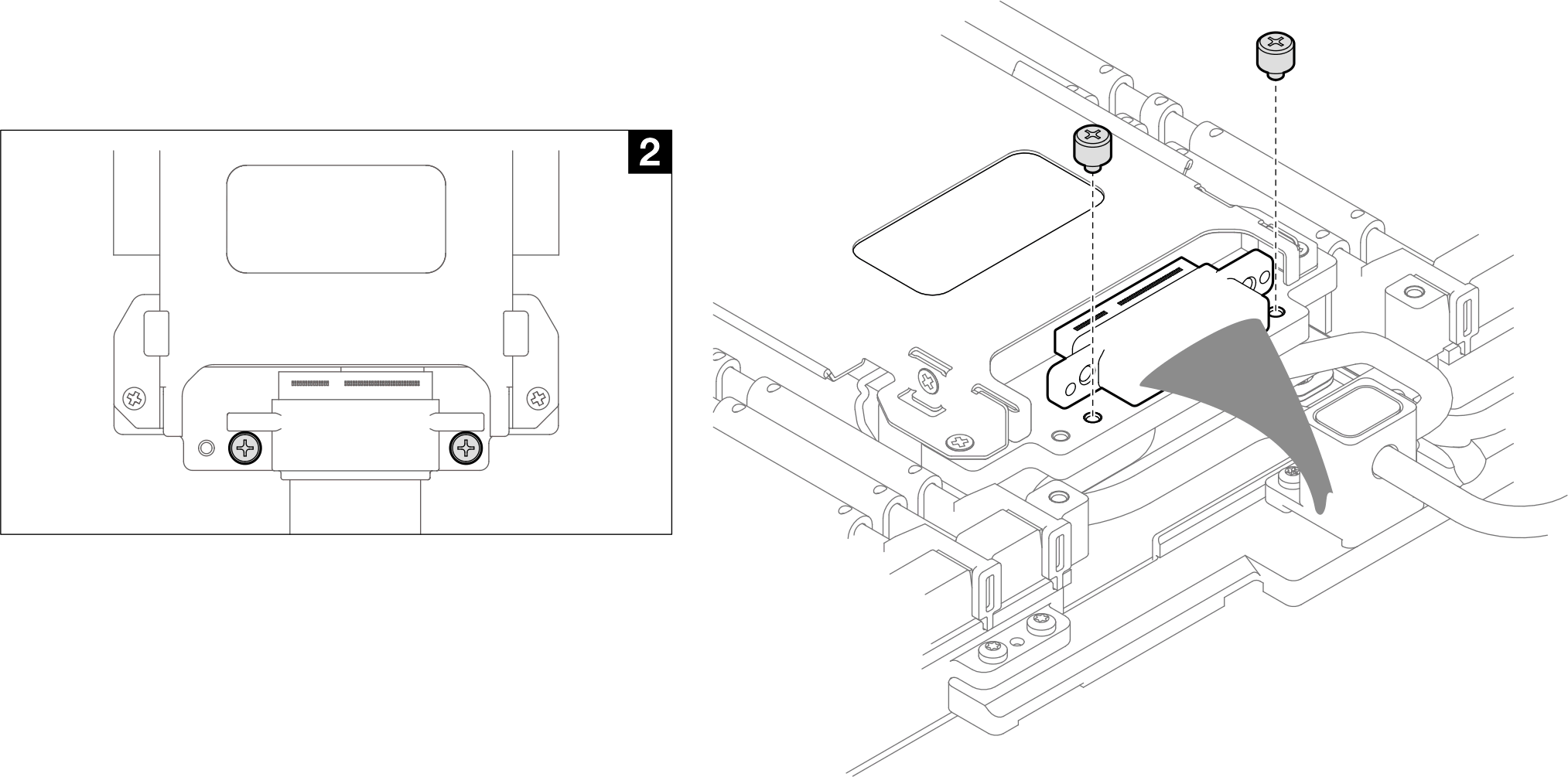 2