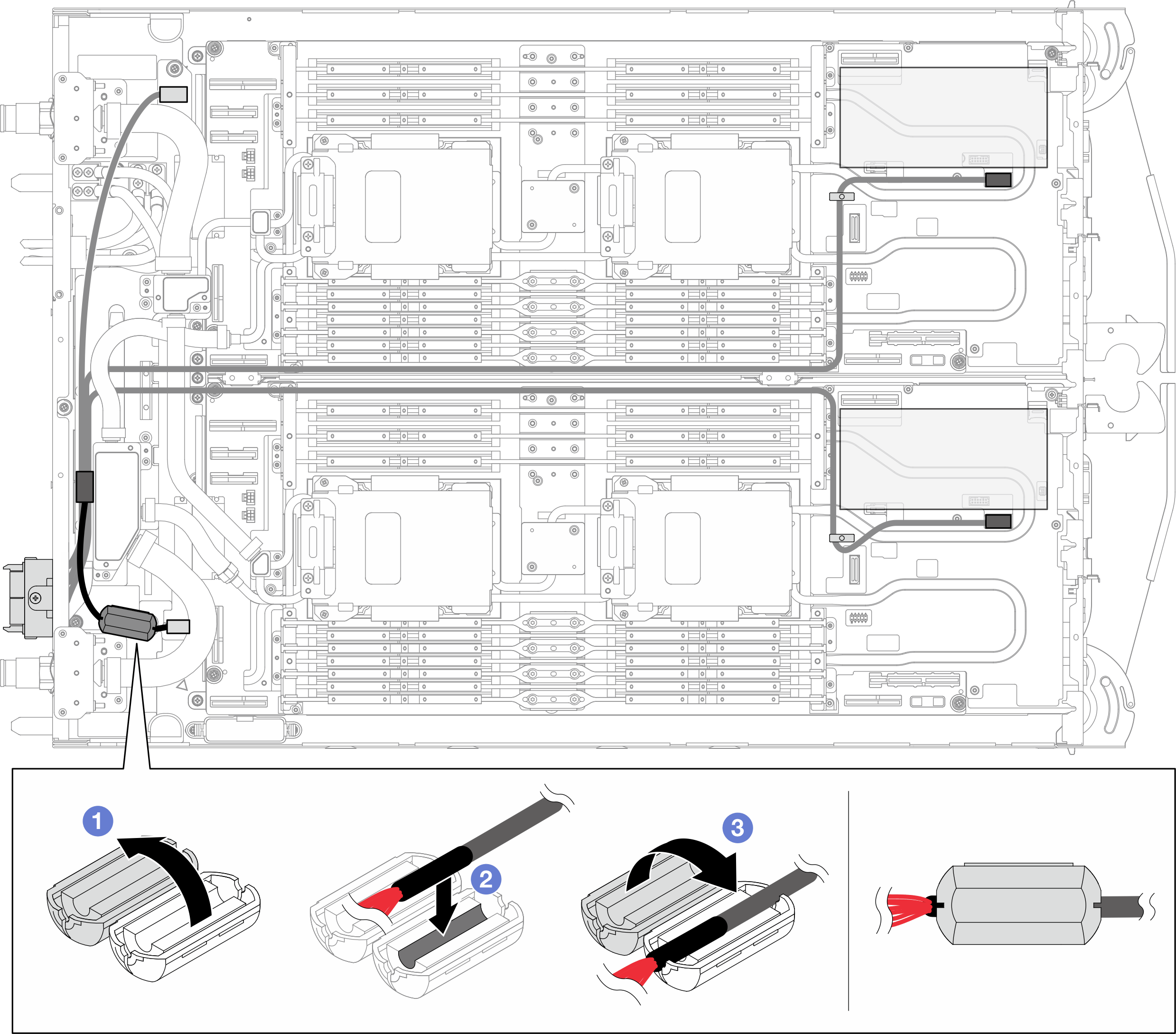 1
2
3