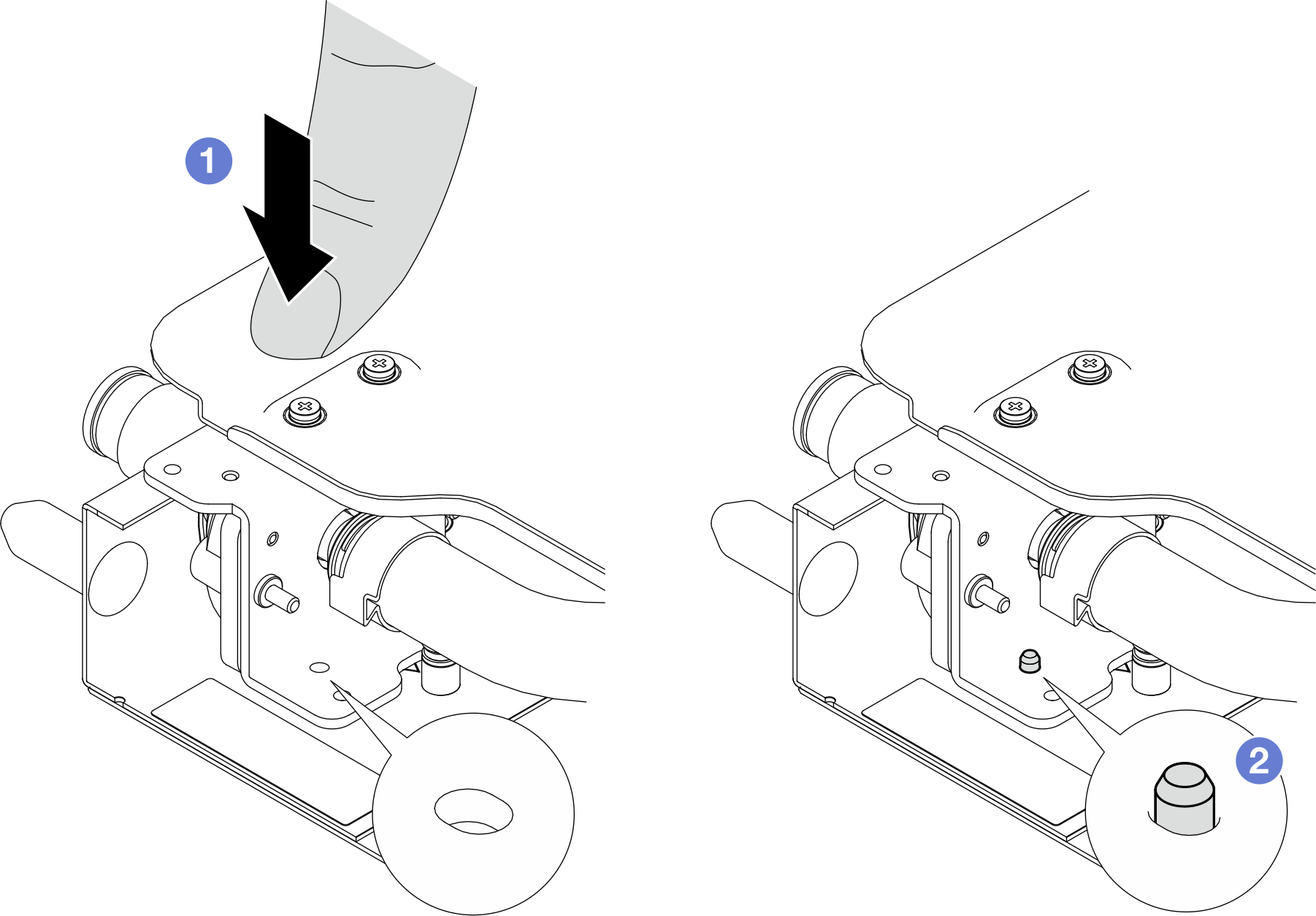 1

2