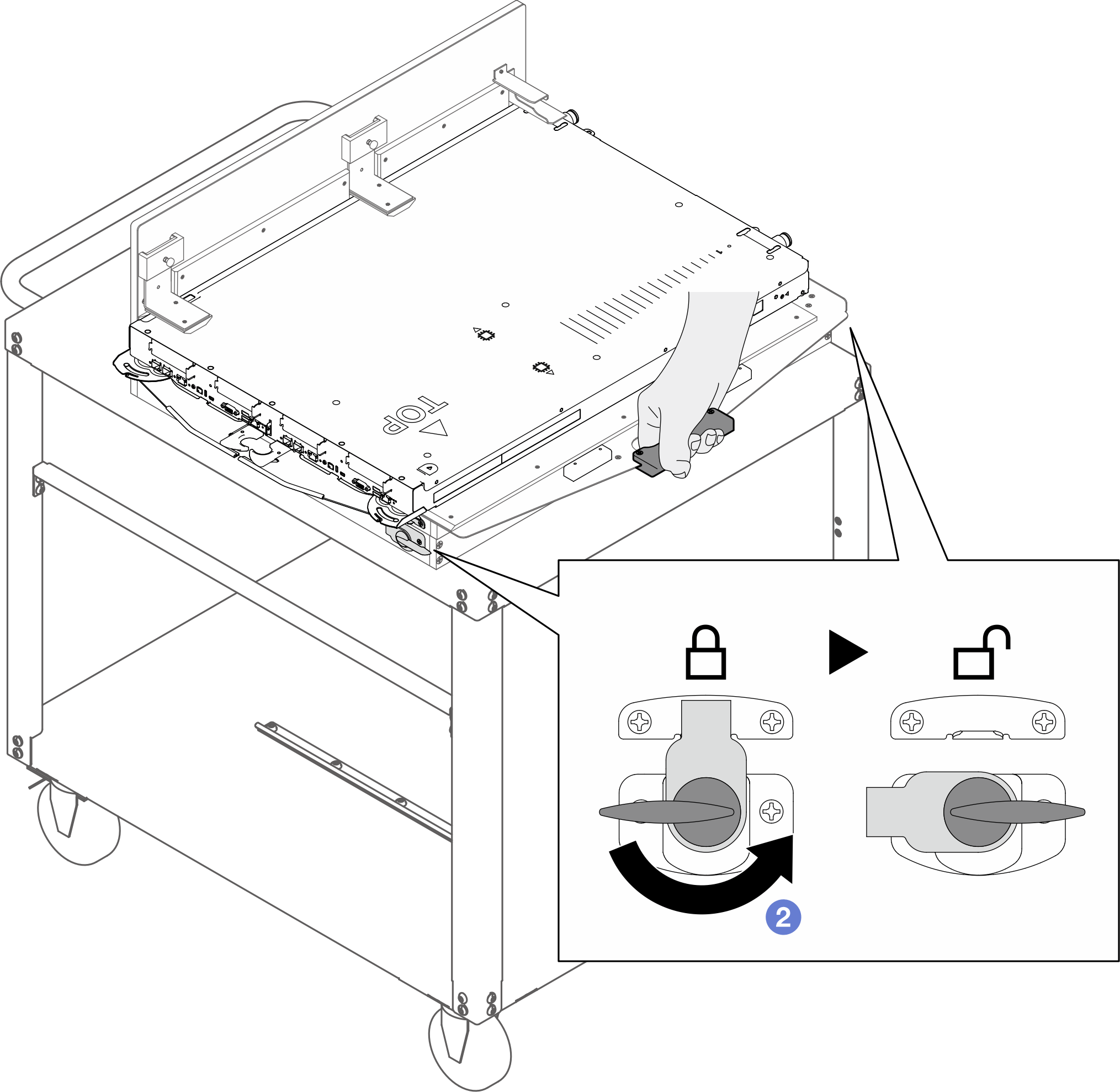 TOP
2