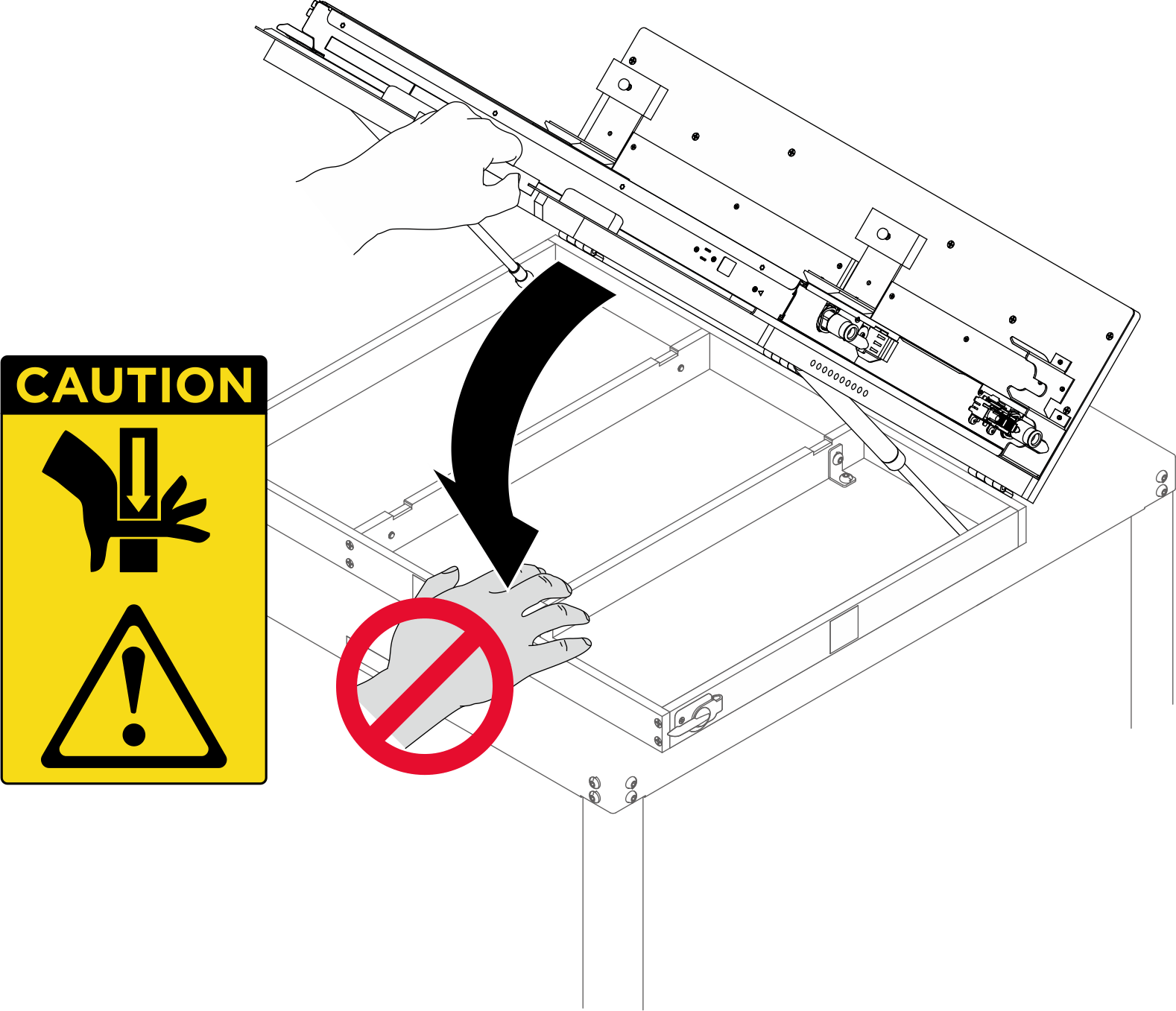 CAUTION