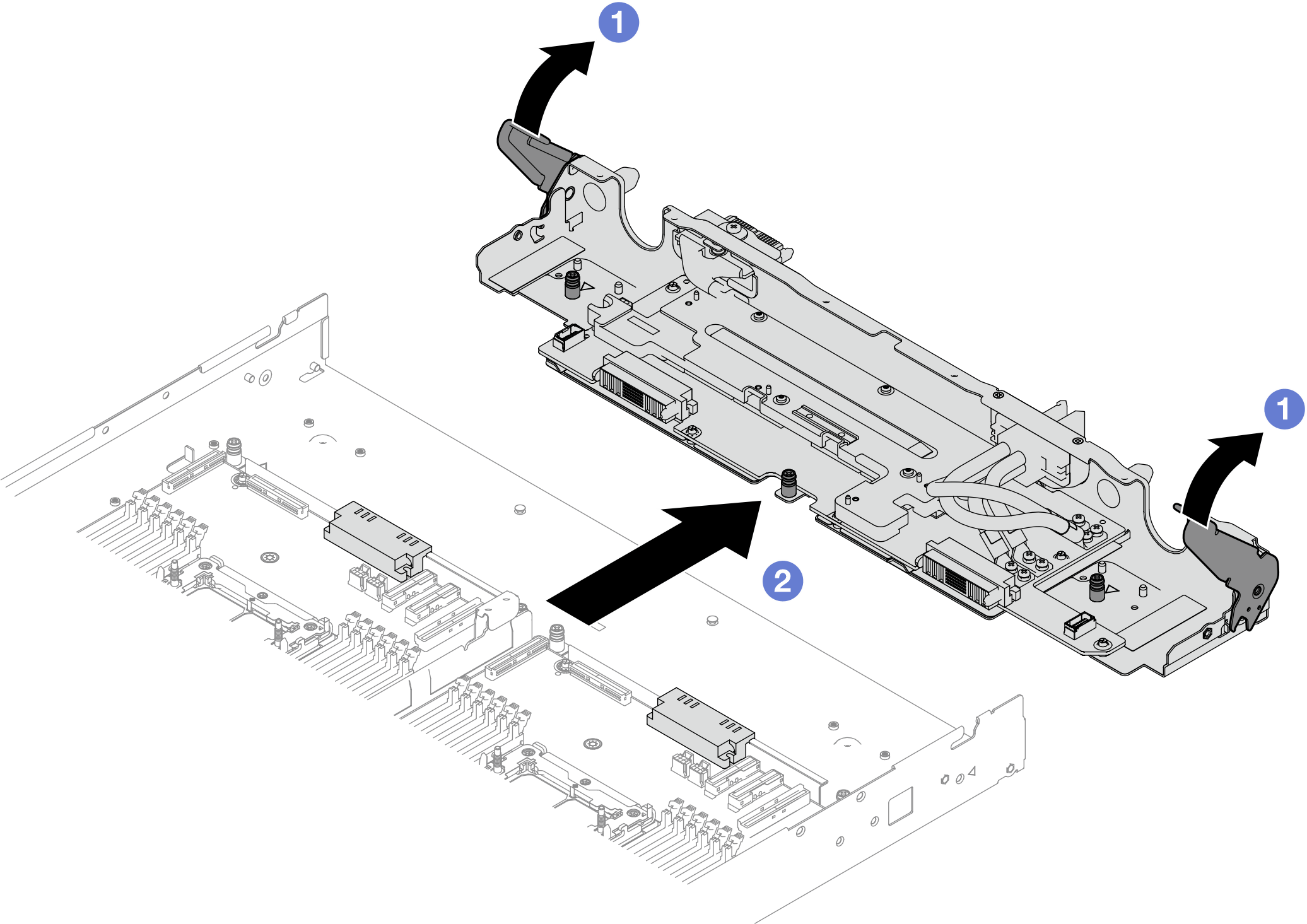 1
1
2