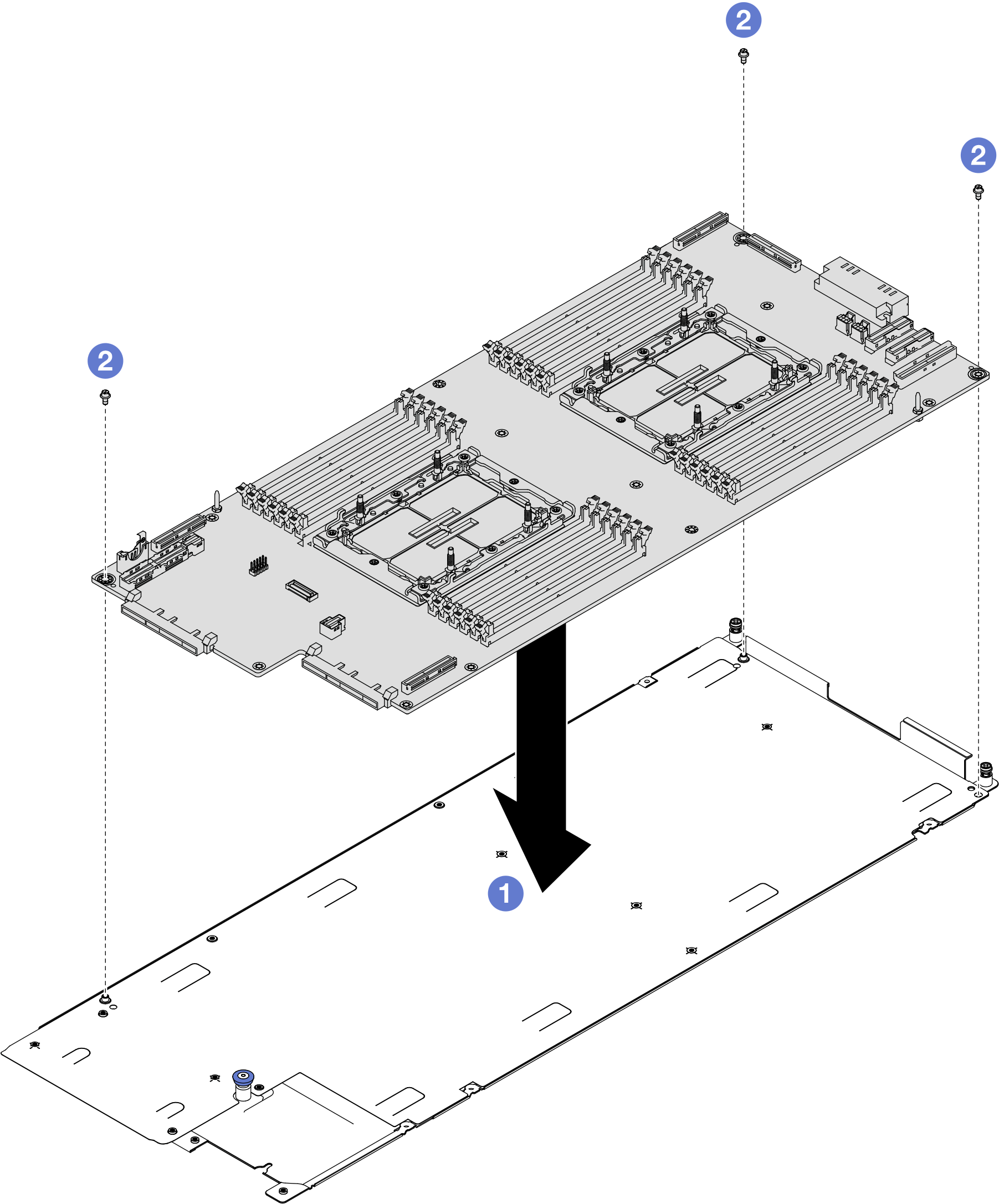 2
2
2
1