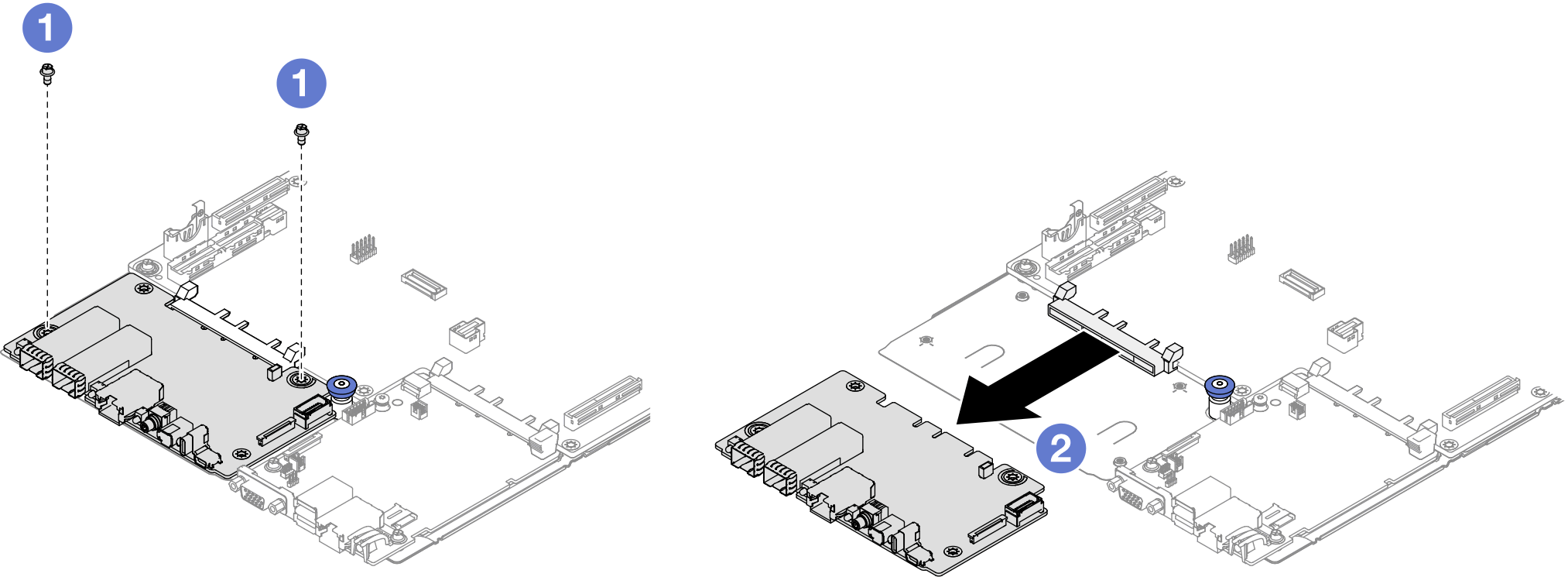 1
1
2